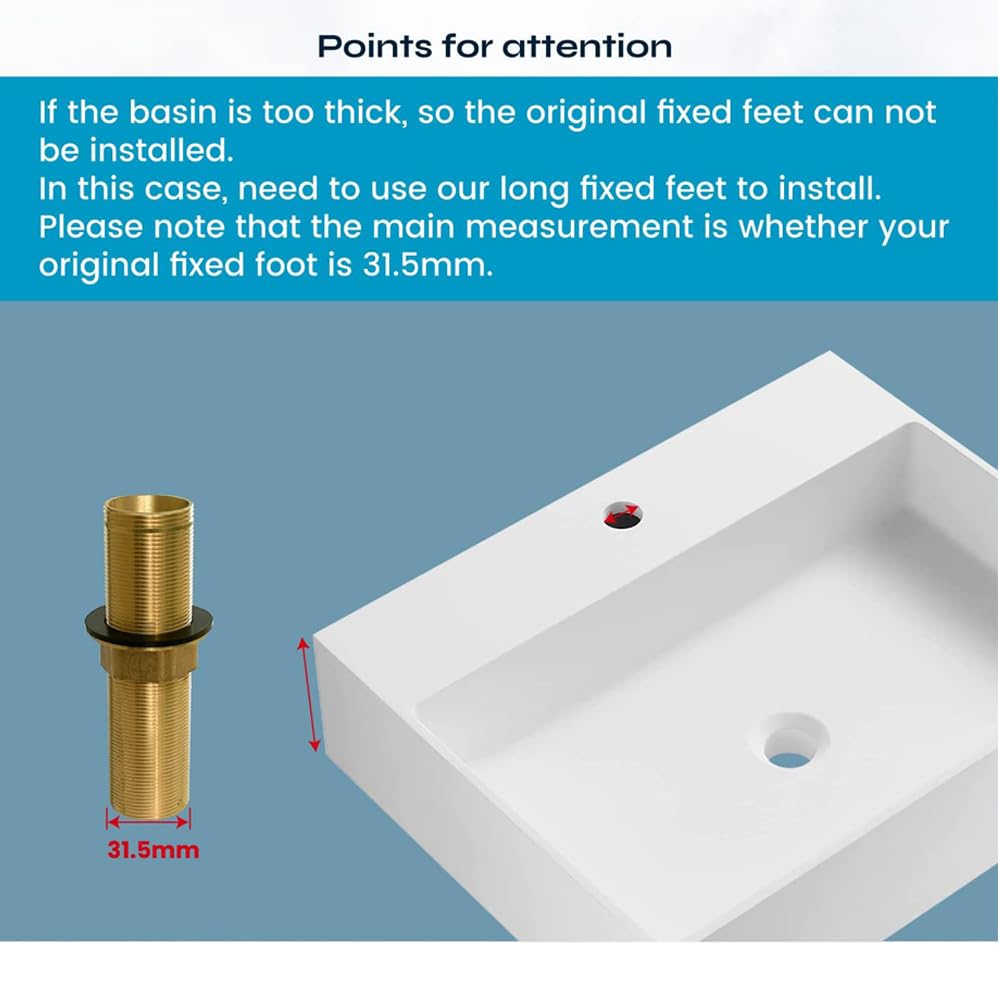 Points for attention

If the basin is too thick, so the original fixed feet can not be installed.
In this case, need to use our long fixed feet to install.
Please note that the main measurement is whether your original fixed foot is 31.5mm.

31.5mm