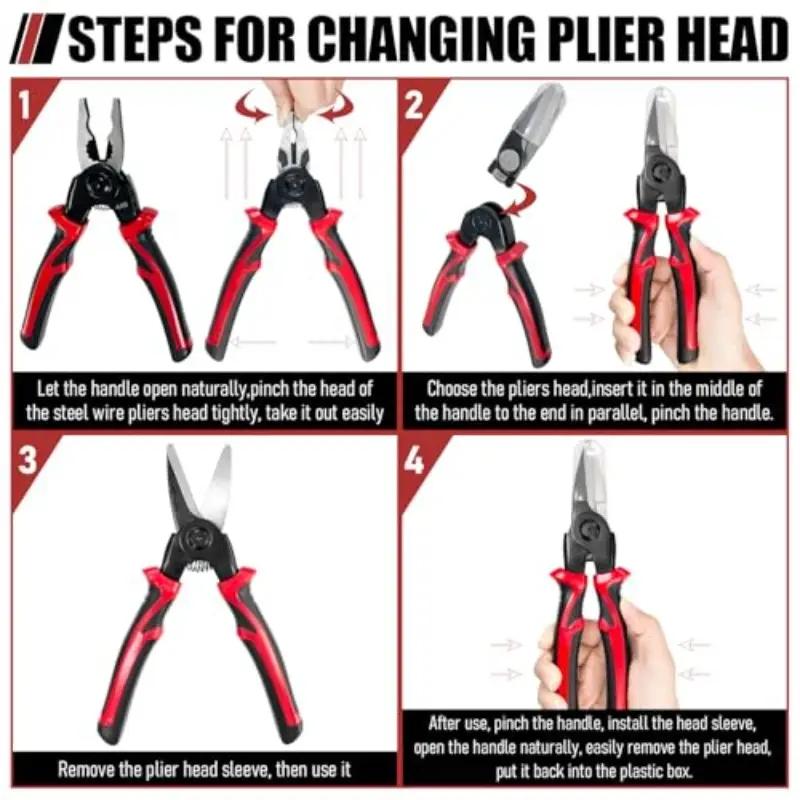 STEPS FOR CHANGING PLIER HEAD

1

Let the handle open naturally,pinch the head of the steel wire pliers head tightly, take it out easily

2

Choose the pliers head,insert it in the middle of the handle to the end in parallel, pinch the handle.

3

Remove the plier head sleeve, then use it

4

After use, pinch the handle, install the head sleeve, open the handle naturally, easily remove the plier head, put it back into the plastic box.