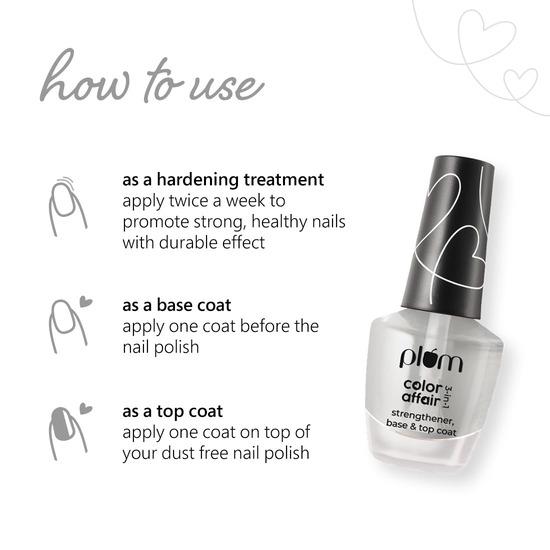 how to use

as a hardening treatment
apply twice a week to promote strong, healthy nails with durable effect

as a base coat
apply one coat before the nail polish

as a top coat
apply one coat on top of your dust free nail polish

plum

color affair 3-in-1

strengthener, base & top coat