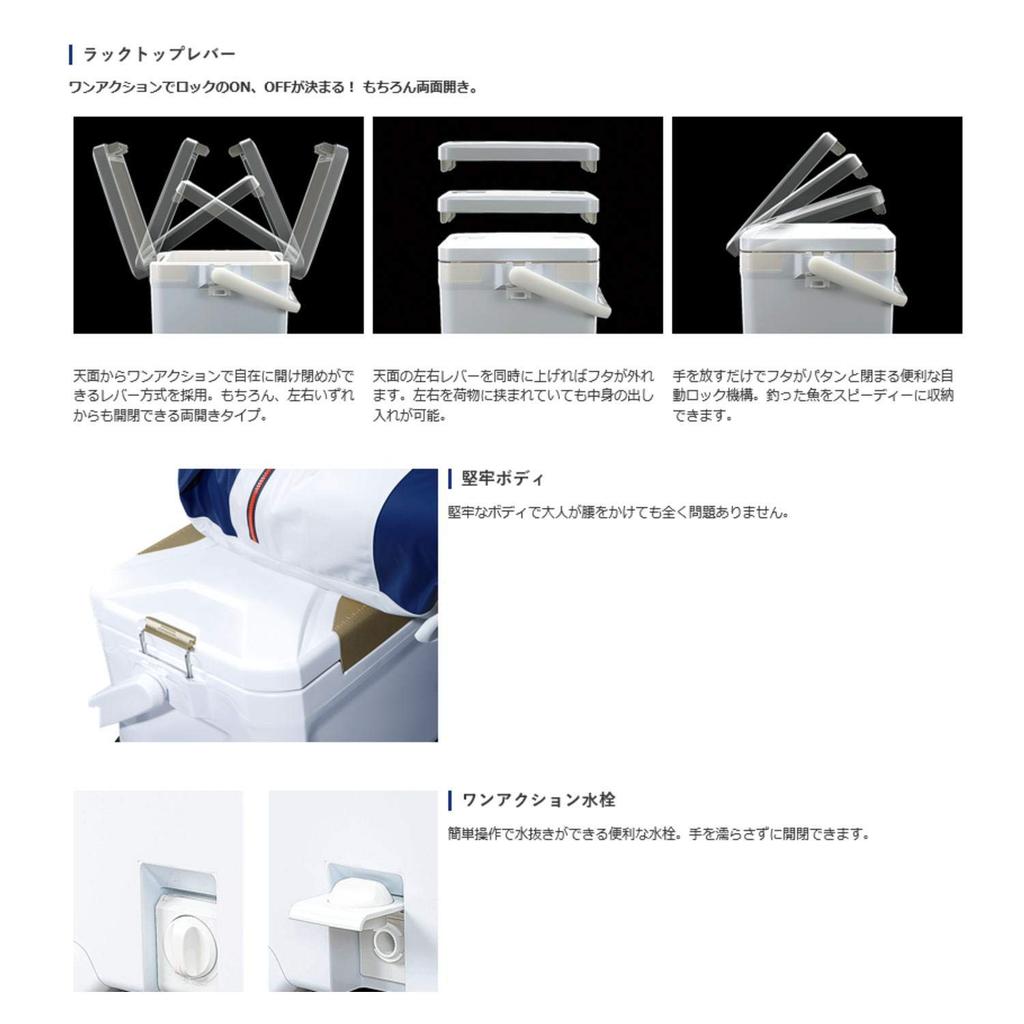 ラックトップレバー

ワンアクションでロックのON、OFFが決まる！ もちろん両面開き。

天面からワンアクションで自在に開け閉めができるレバー方式を採用。もちろん、左右いずれからも開閉できる両開きタイプ。

天面の左右レバーを同時に上げればフタが外れます。左右を荷物に挟まれていても中身の出し入れが可能。

手を放すだけでフタがパタンと閉まる便利な自動ロック機構。釣った魚をスピーディーに収納できます。

堅牢ボディ

堅牢なボディで大人が腰をかけても全く問題ありません。

ワンアクション水栓

簡単操作で水抜きができる便利な水栓。手を濡らさずに開閉できます。