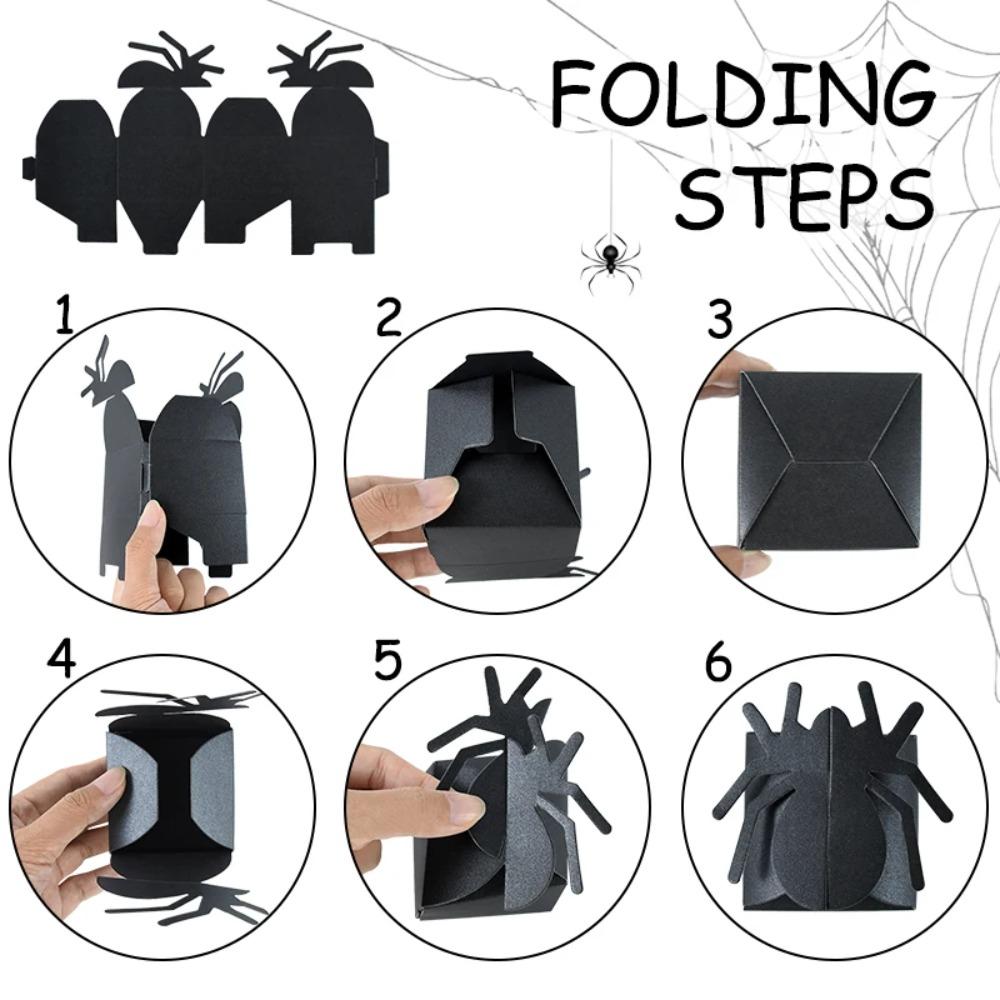 FOLDING STEPS

1

2

3

4

5

6