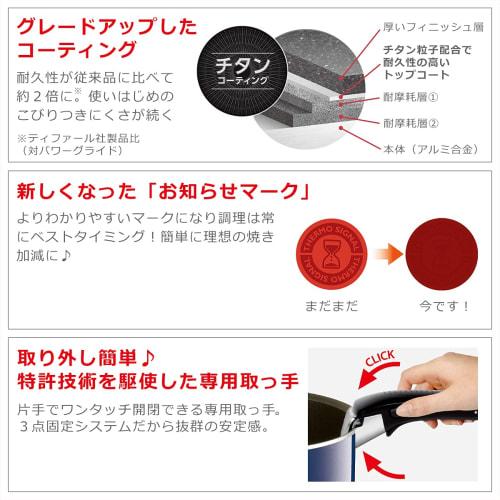 グレードアップしたコーティング

耐久性が従来品に比べて約２倍に。※ 使いはじめのこびりつきにくさが続く

※ティファール社製品比（対パワーグライド）

チタン
コーティング

厚いフィニッシュ層

チタン粒子配合で耐久性の高いトップコート

耐摩耗層①

耐摩耗層②

本体（アルミ合金）

新しくなった「お知らせマーク」

よりわかりやすいマークになり調理は常にベストタイミング！簡単に理想の焼き加減に♪

THERMO SIGNAL
THERMO SIGNAL

まだまだ

今です！

取り外し簡単♪
特許技術を駆使した専用取っ手

片手でワンタッチ開閉できる専用取っ手。３点固定システムだから抜群の安定感。

CLICK