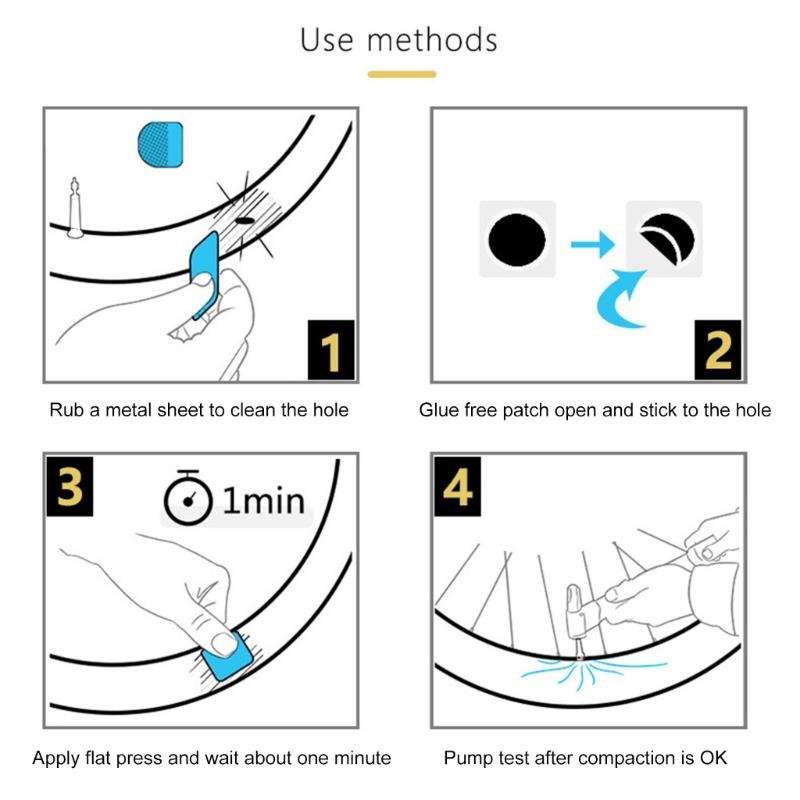 Use methods

1

Rub a metal sheet to clean the hole

2

Glue free patch open and stick to the hole

3

1min

Apply flat press and wait about one minute

4

Pump test after compaction is OK