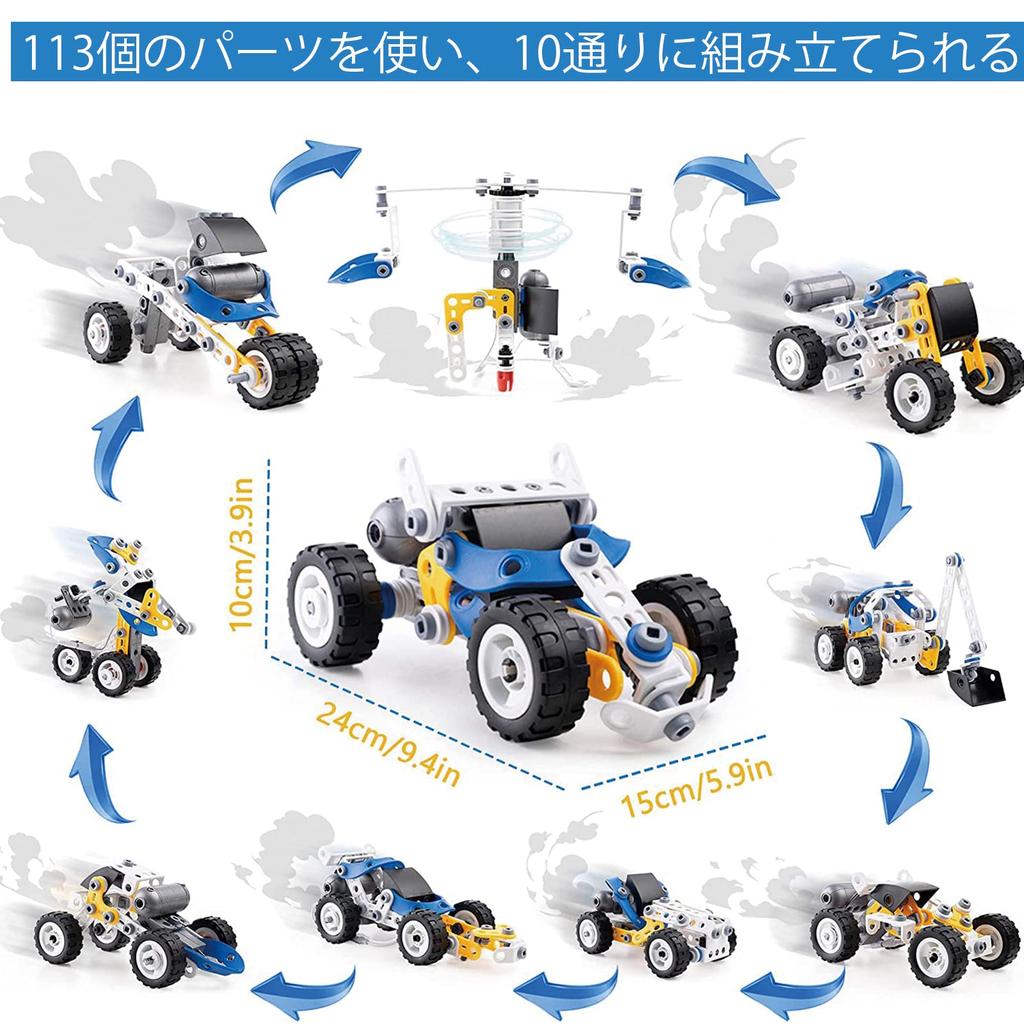 113個のパーツを使い、10通りに組み立てられる

10cm/3.9in

24cm/9.4in

15cm/5.9in