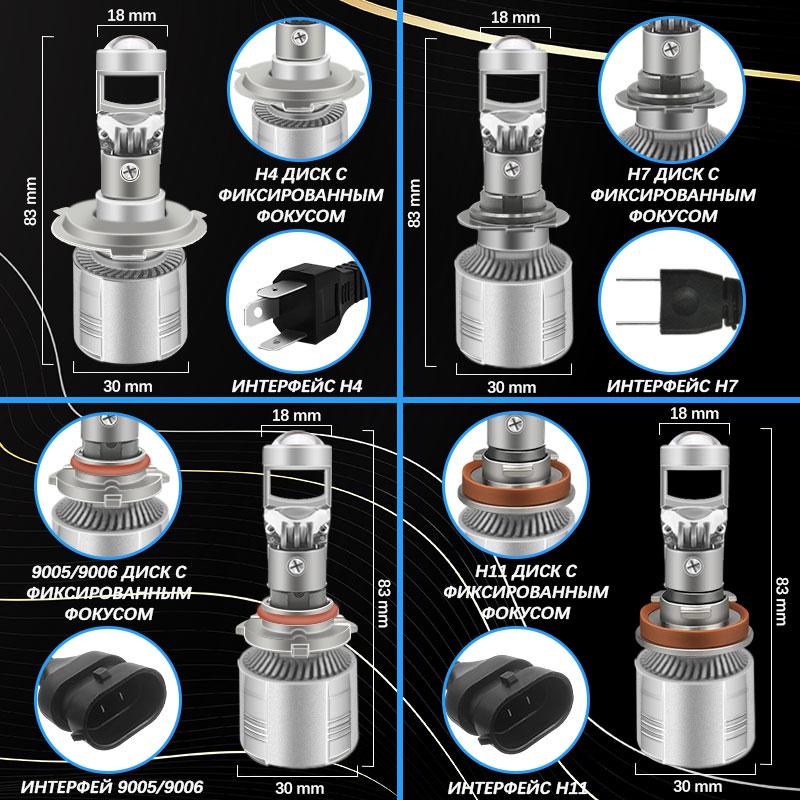 18 mm

83 mm

30 mm

H4 ДИСК С ФИКСИРОВАННЫМ ФОКУСОМ

ИНТЕРФЕЙС H4

18 mm

83 mm

30 mm

H7 ДИСК С ФИКСИРОВАННЫМ ФОКУСОМ

ИНТЕРФЕЙС H7

9005/9006 ДИСК С ФИКСИРОВАННЫМ ФОКУСОМ

ИНТЕРФЕЙ 9005/9006

18 mm

83 mm

30 mm

H11 ДИСК С ФИКСИРОВАННЫМ ФОКУСОМ

ИНТЕРФЕЙС H11

18 mm

83 mm

30 mm