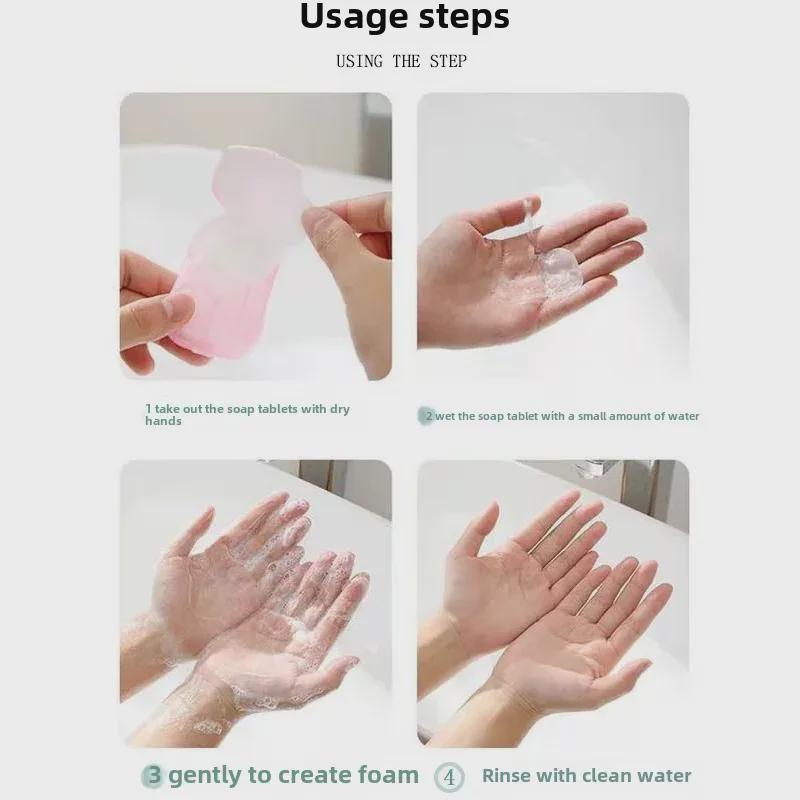 Usage steps

USING THE STEP

1 take out the soap tablets with dry hands

2 wet the soap tablet with a small amount of water

3 gently to create foam

4 Rinse with clean water