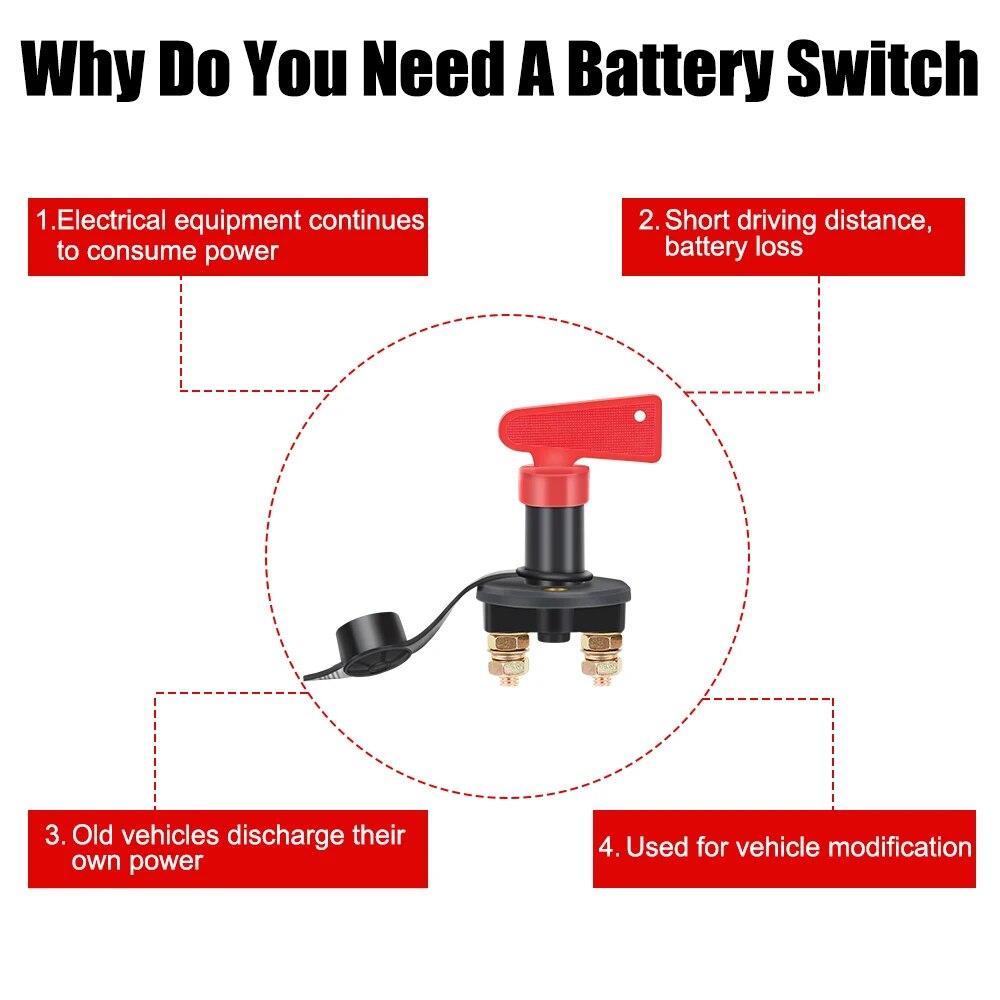 Why Do You Need A Battery Switch

1.Electrical equipment continues to consume power

2. Short driving distance, battery loss

3. Old vehicles discharge their own power

4. Used for vehicle modification