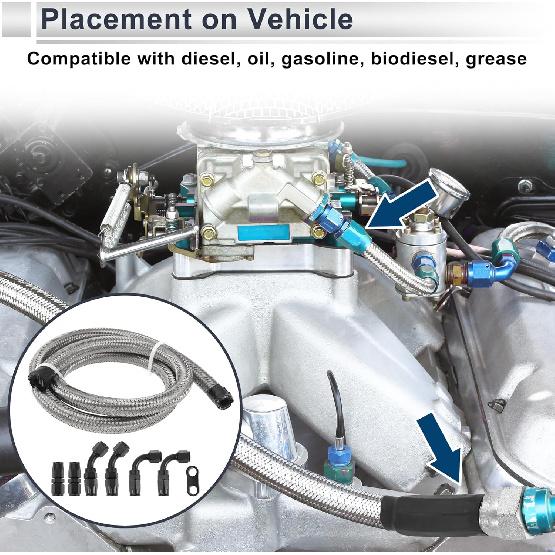 Placement on Vehicle

Compatible with diesel, oil, gasoline, biodiesel, grease