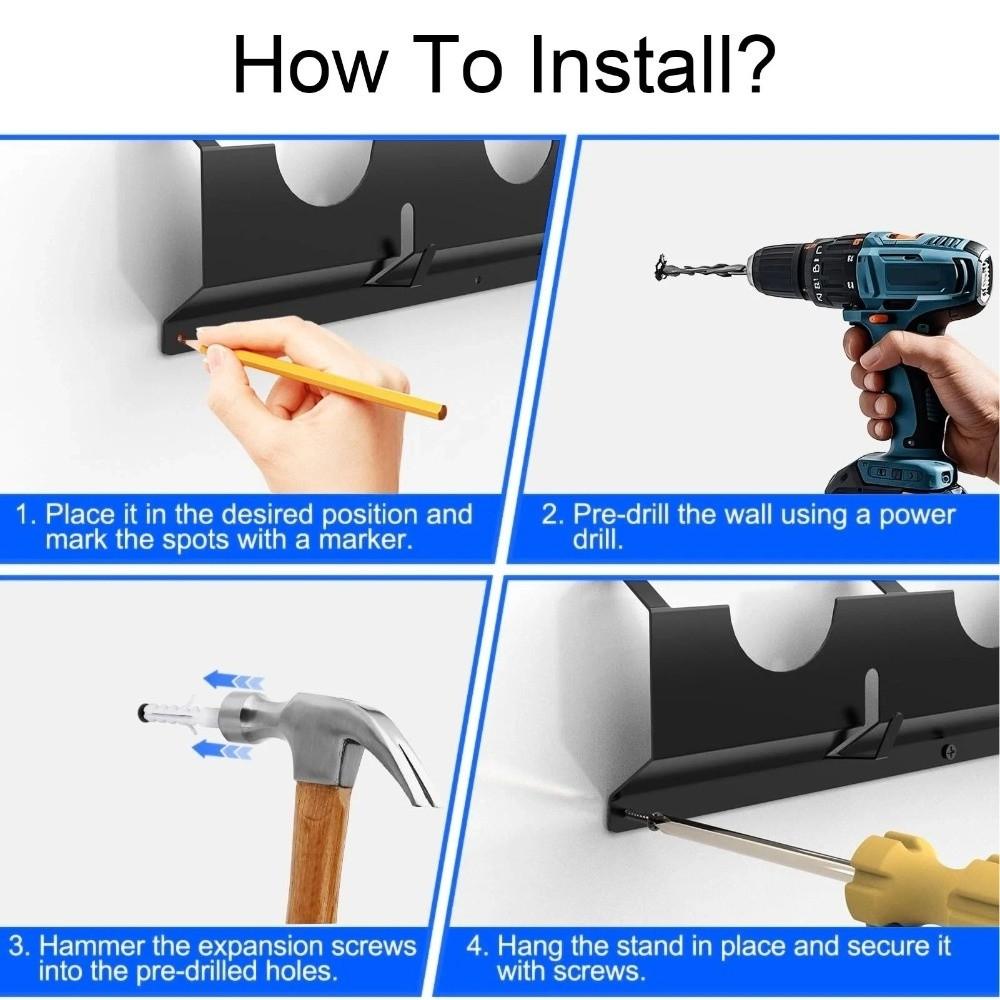 How To Install?

1. Place it in the desired position and mark the spots with a marker.

2. Pre-drill the wall using a power drill.

3. Hammer the expansion screws into the pre-drilled holes.

4. Hang the stand in place and secure it with screws.