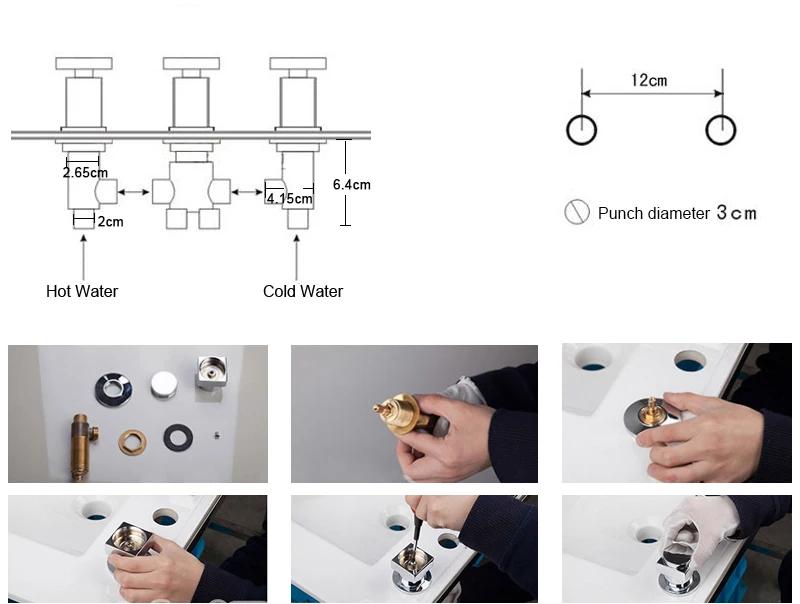 2.65cm

4.15cm

6.4cm

2cm

Hot Water

Cold Water

12cm

Punch diameter 3cm