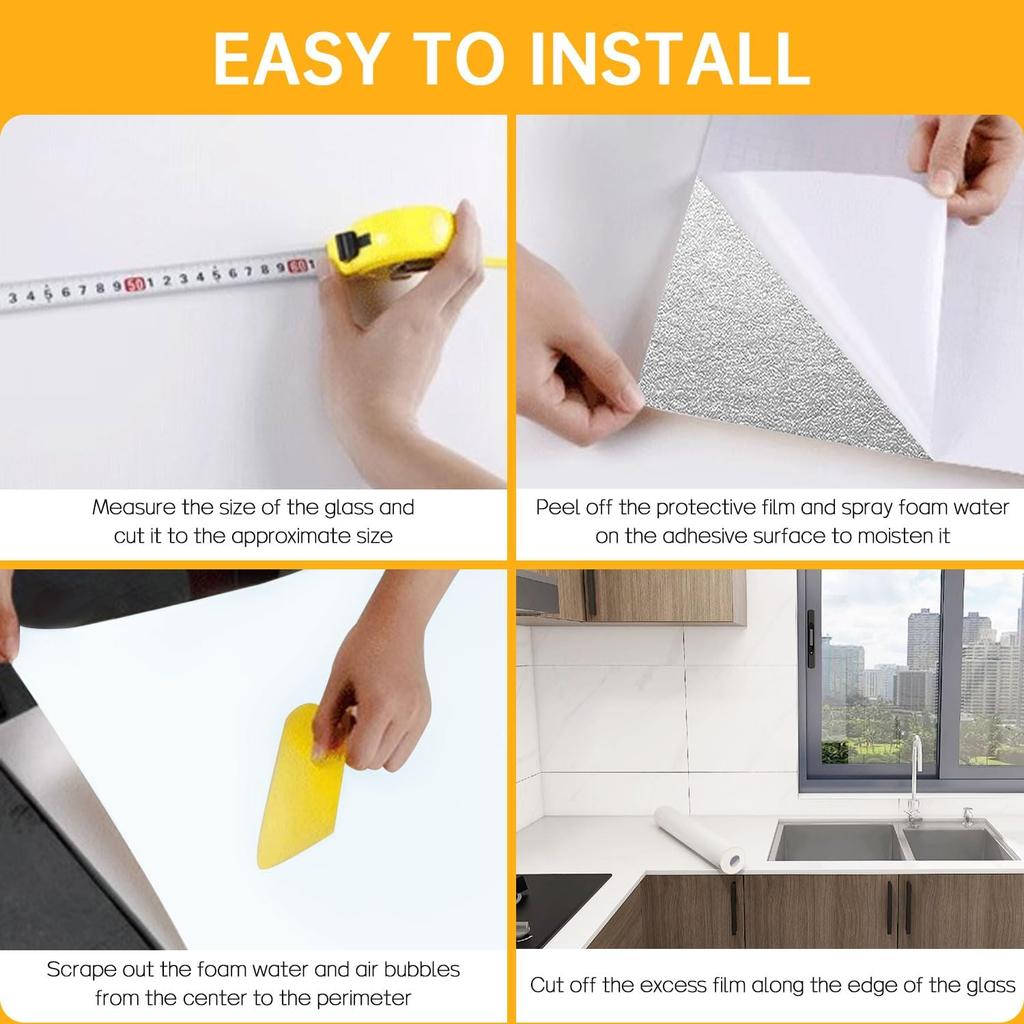 EASY TO INSTALL

3 4 5 6 7 8 9 50 1 2 3 4 5 6 7 8 9 60 1

Measure the size of the glass and cut it to the approximate size

Peel off the protective film and spray foam water on the adhesive surface to moisten it

Scrape out the foam water and air bubbles from the center to the perimeter

Cut off the excess film along the edge of the glass