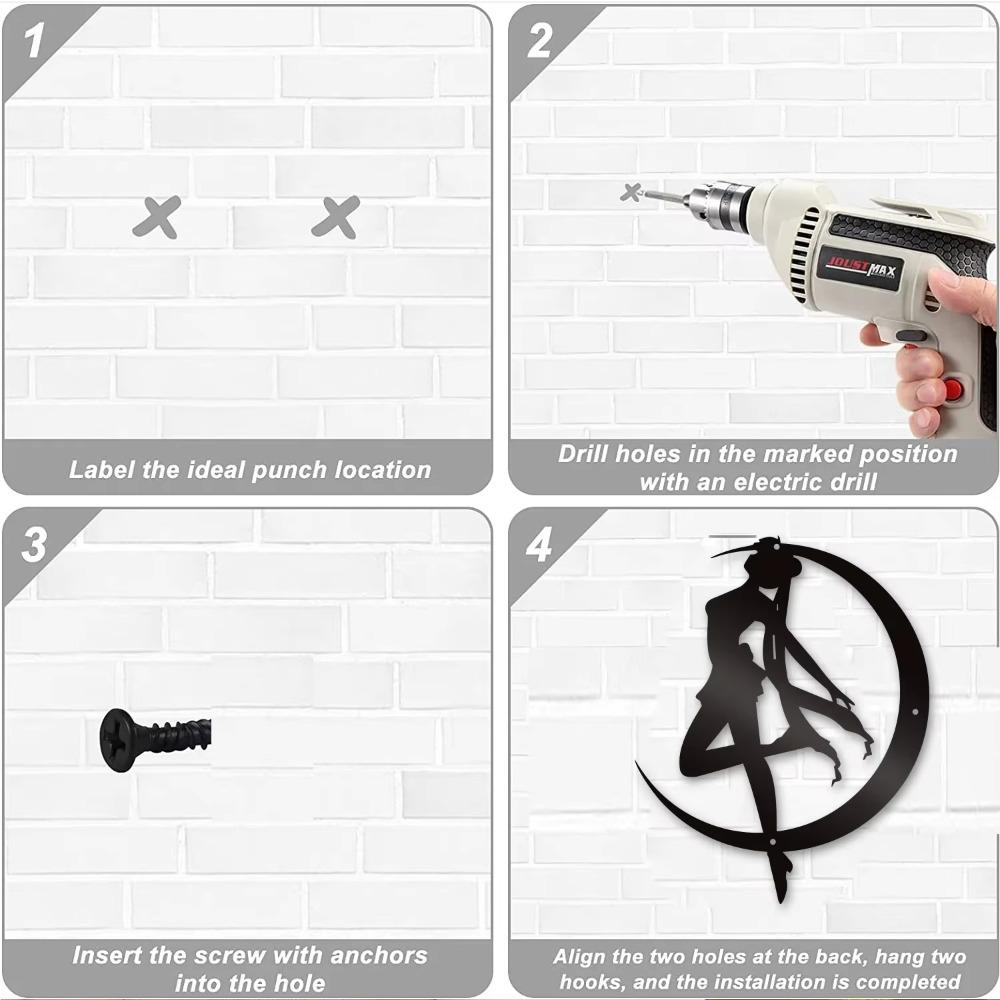 1

Label the ideal punch location

2

JOUSTMAX

Drill holes in the marked position with an electric drill

3

Insert the screw with anchors into the hole

4

Align the two holes at the back, hang two hooks, and the installation is completed