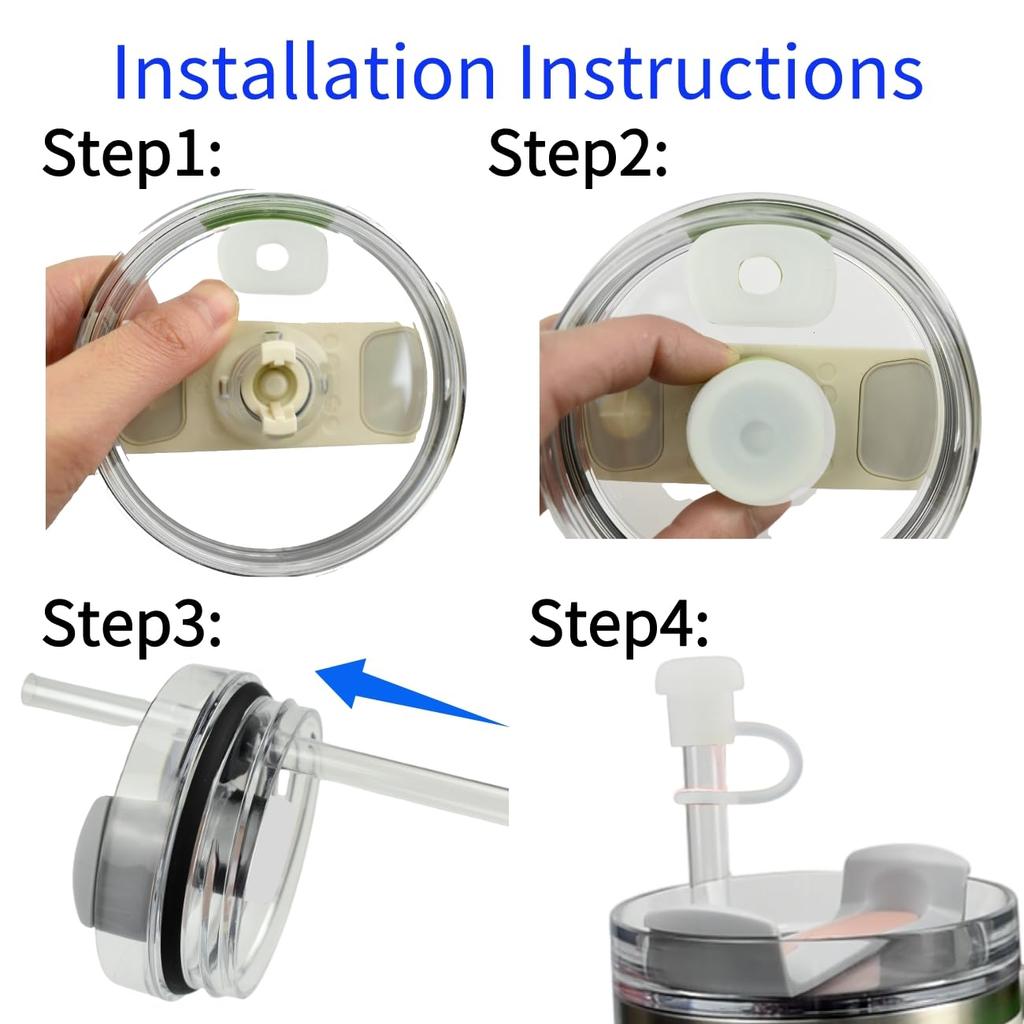 Installation Instructions

Step1:

Step2:

Step3:

Step4: