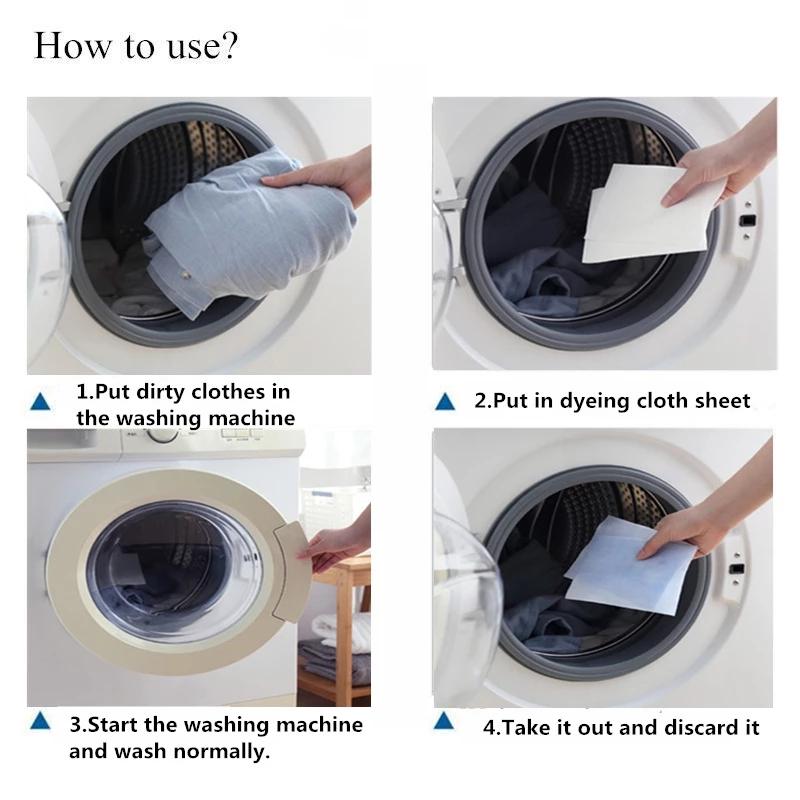 How to use?

1.Put dirty clothes in the washing machine

2.Put in dyeing cloth sheet

3.Start the washing machine and wash normally.

4.Take it out and discard it