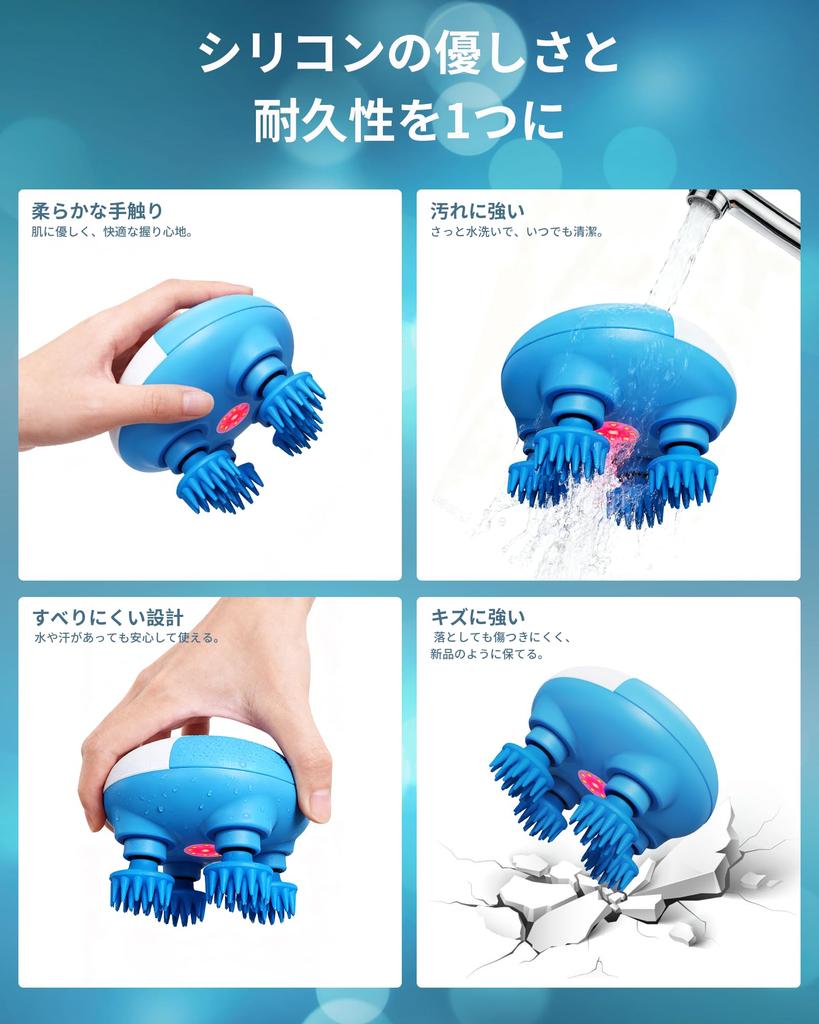 シリコンの優しさと
耐久性を1つに

柔らかな手触り
肌に優しく、快適な握り心地。

汚れに強い
さっと水洗いで、いつでも清潔。

すべりにくい設計
水や汗があっても安心して使える。

キズに強い
落としても傷つきにくく、新品のように保てる。