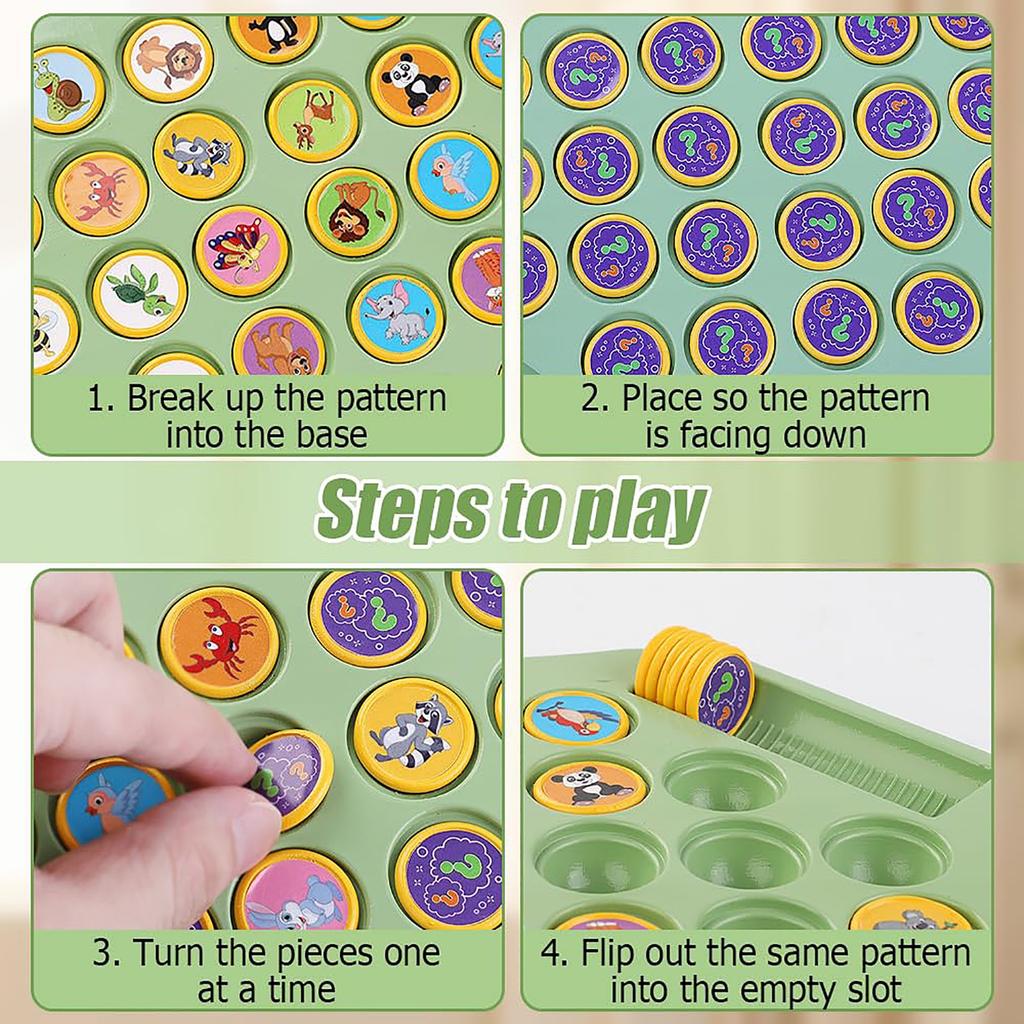 1. Break up the pattern into the base

2. Place so the pattern is facing down

Steps to play

3. Turn the pieces one at a time

4. Flip out the same pattern into the empty slot