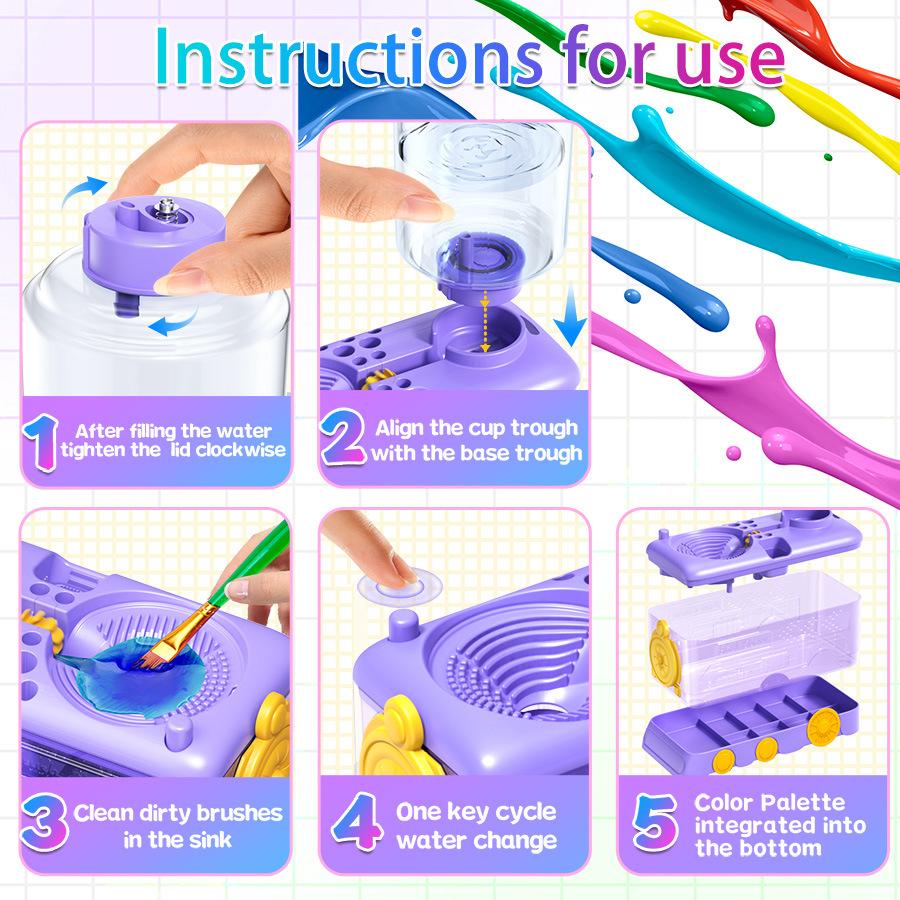 Instructions for use

1 After filling the water tighten the lid clockwise

2 Align the cup trough with the base trough

3 Clean dirty brushes in the sink

4 One key cycle water change

5 Color Palette integrated into the bottom