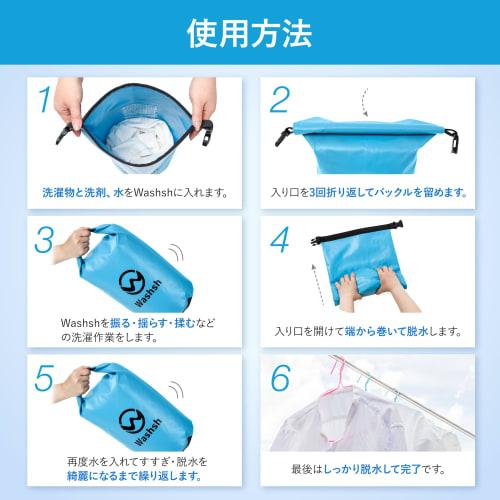 使用方法

1
洗濯物と洗剤、水をWashshに入れます。

2
入り口を3回折り返してバックルを留めます。

3
Washsh
Washshを振る・揺らす・揉むなどの洗濯作業をします。

4
入り口を開けて端から巻いて脱水します。

5
Washsh
再度水を入れてすすぎ・脱水を綺麗になるまで繰り返します。

6
最後はしっかり脱水して完了です。