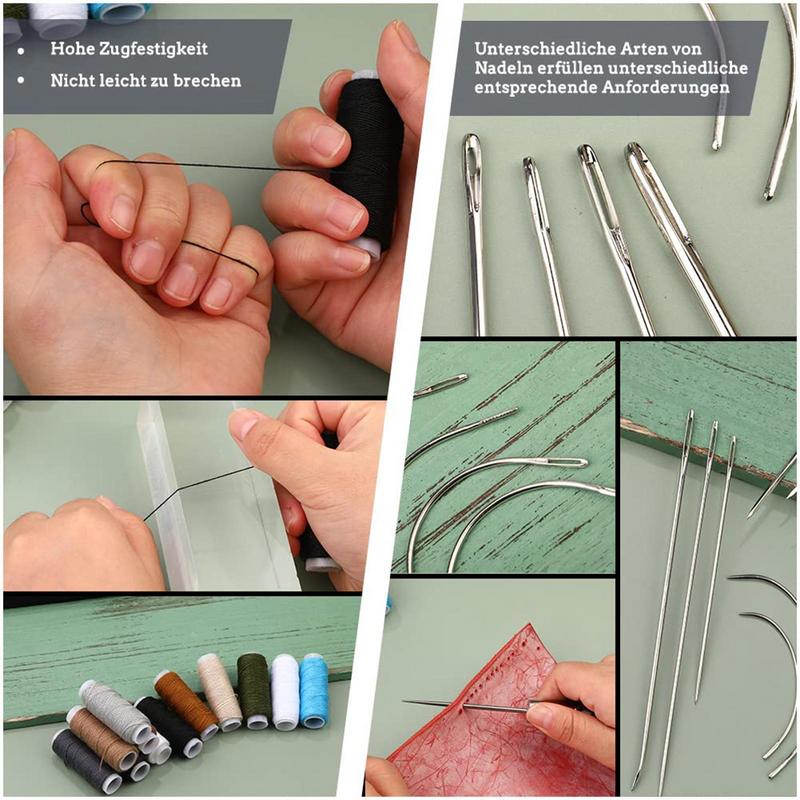 • Hohe Zugfestigkeit
• Nicht leicht zu brechen

Unterschiedliche Arten von Nadeln erfüllen unterschiedliche entsprechende Anforderungen