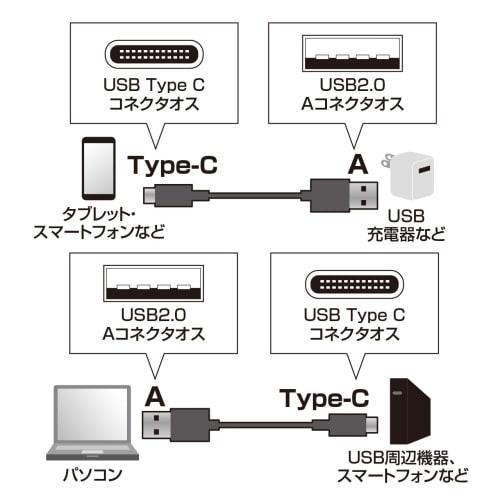 USB Type C
コネクタオス

USB2.0
Aコネクタオス

Type-C

A

タブレット・
スマートフォンなど

USB
充電器など

USB2.0
Aコネクタオス

USB Type C
コネクタオス

A

Type-C

パソコン

USB周辺機器、
スマートフォンなど