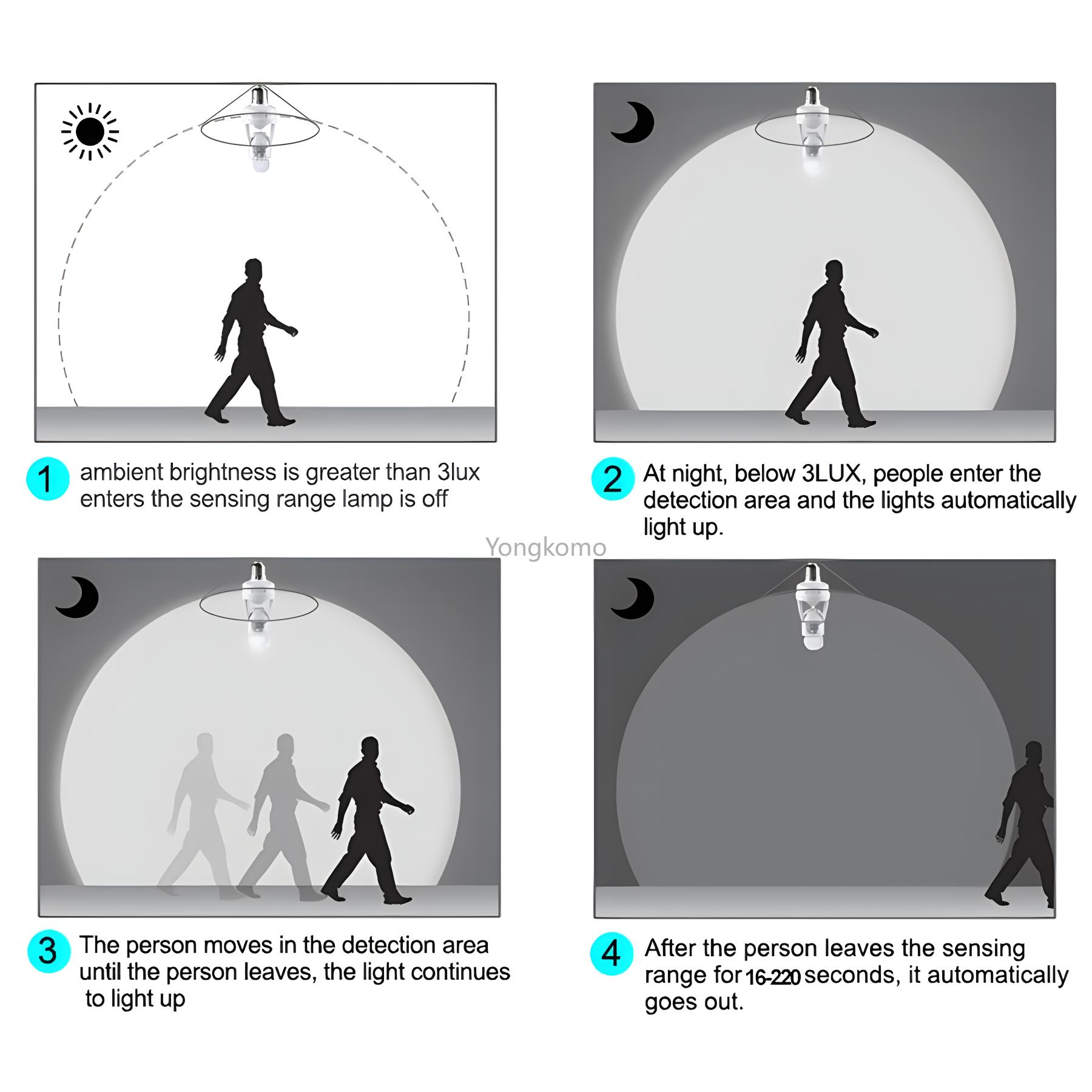 1 ambient brightness is greater than 3lux enters the sensing range lamp is off

2 At night, below 3LUX, people enter the detection area and the lights automatically light up.

Yongkomo

3 The person moves in the detection area until the person leaves, the light continues to light up

4 After the person leaves the sensing range for 16-220 seconds, it automatically goes out.