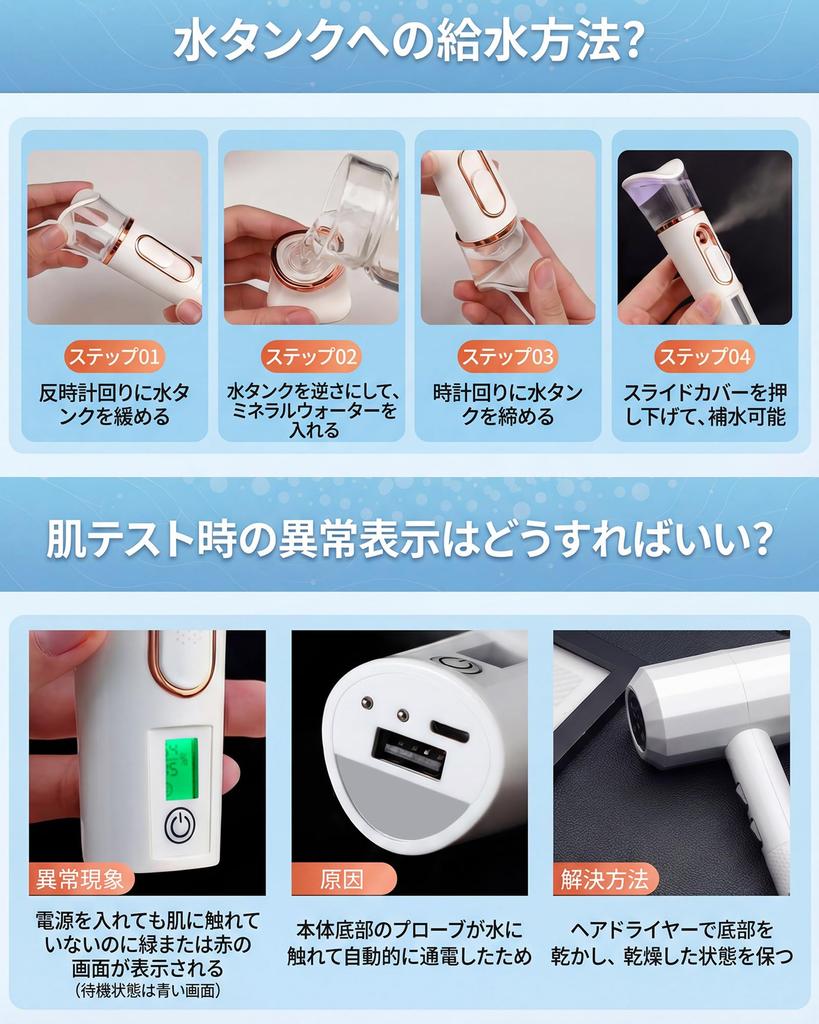 水タンクへの給水方法?

ステップ01
反時計回りに水タンクを緩める

ステップ02
水タンクを逆さにして、ミネラルウォーターを入れる

ステップ03
時計回りに水タンクを締める

ステップ04
スライドカバーを押し下げて、補水可能

肌テスト時の異常表示はどうすればいい?

異常現象
電源を入れても肌に触れていないのに緑または赤の画面が表示される
(待機状態は青い画面)

原因
本体底部のプローブが水に触れて自動的に通電したため

解決方法
ヘアドライヤーで底部を乾かし、乾燥した状態を保つ