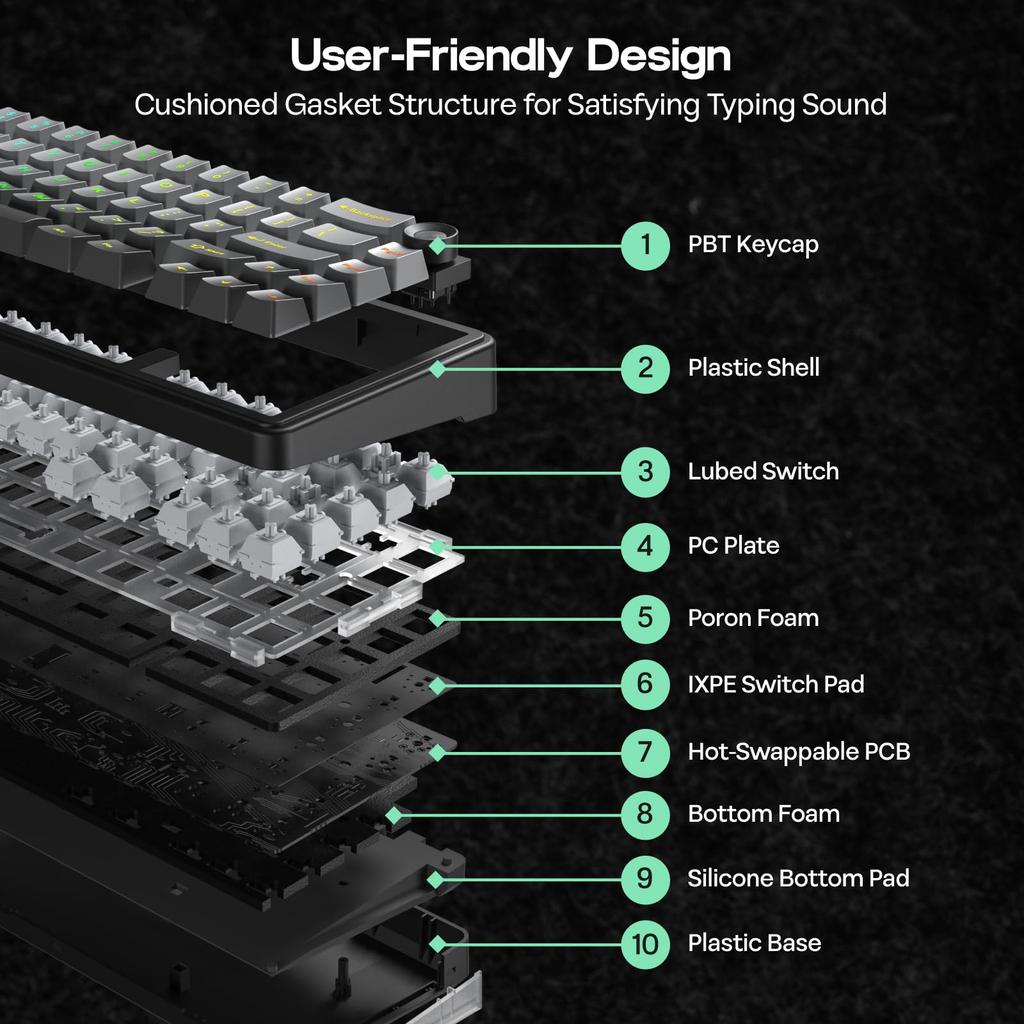 User-Friendly Design
Cushioned Gasket Structure for Satisfying Typing Sound

1 PBT Keycap
2 Plastic Shell
3 Lubed Switch
4 PC Plate
5 Poron Foam
6 IXPE Switch Pad
7 Hot-Swappable PCB
8 Bottom Foam
9 Silicone Bottom Pad
10 Plastic Base