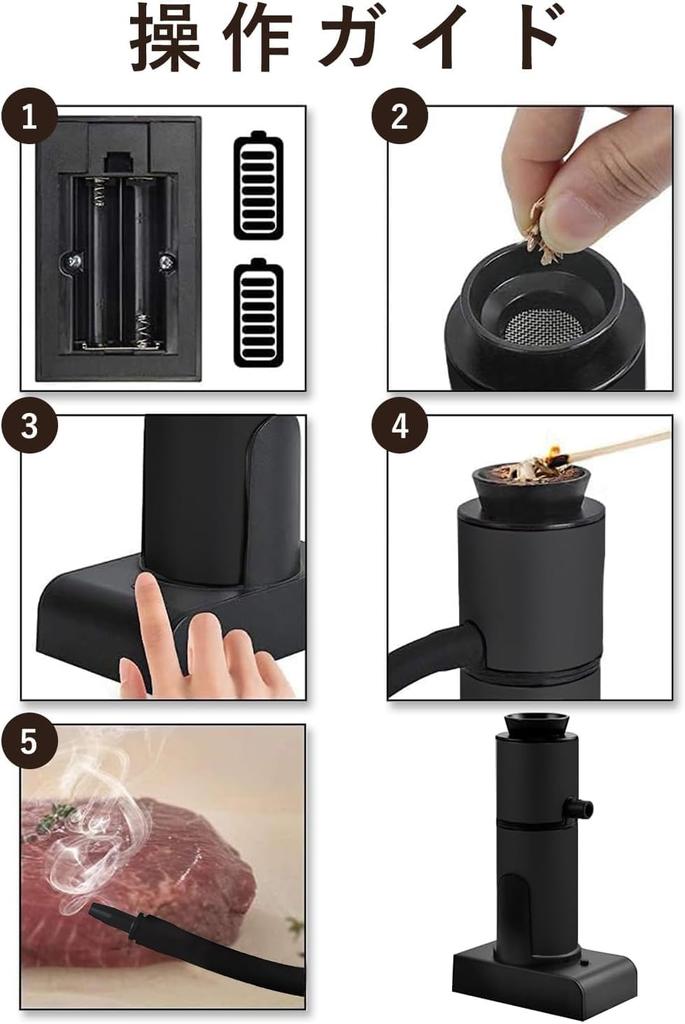 操作ガイド

1

2

3

4

5