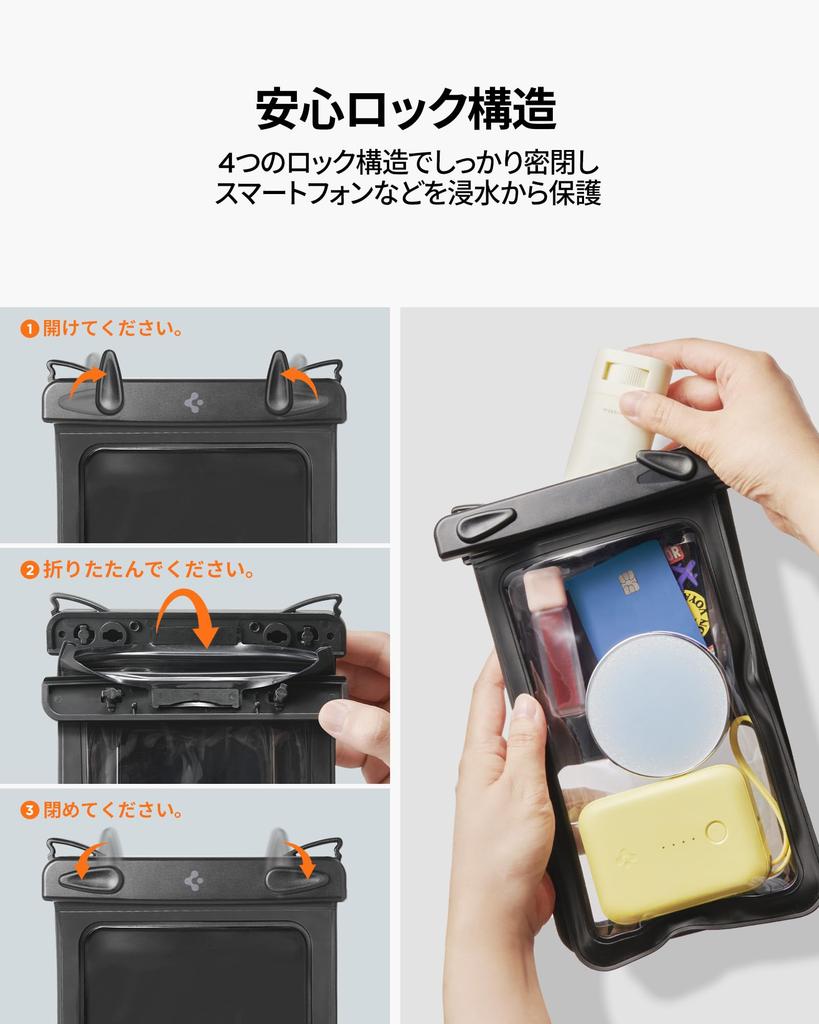 安心ロック構造

4つのロック構造でしっかり密閉し
スマートフォンなどを浸水から保護

1 開けてください。

2 折りたたんでください。

3 閉めてください。