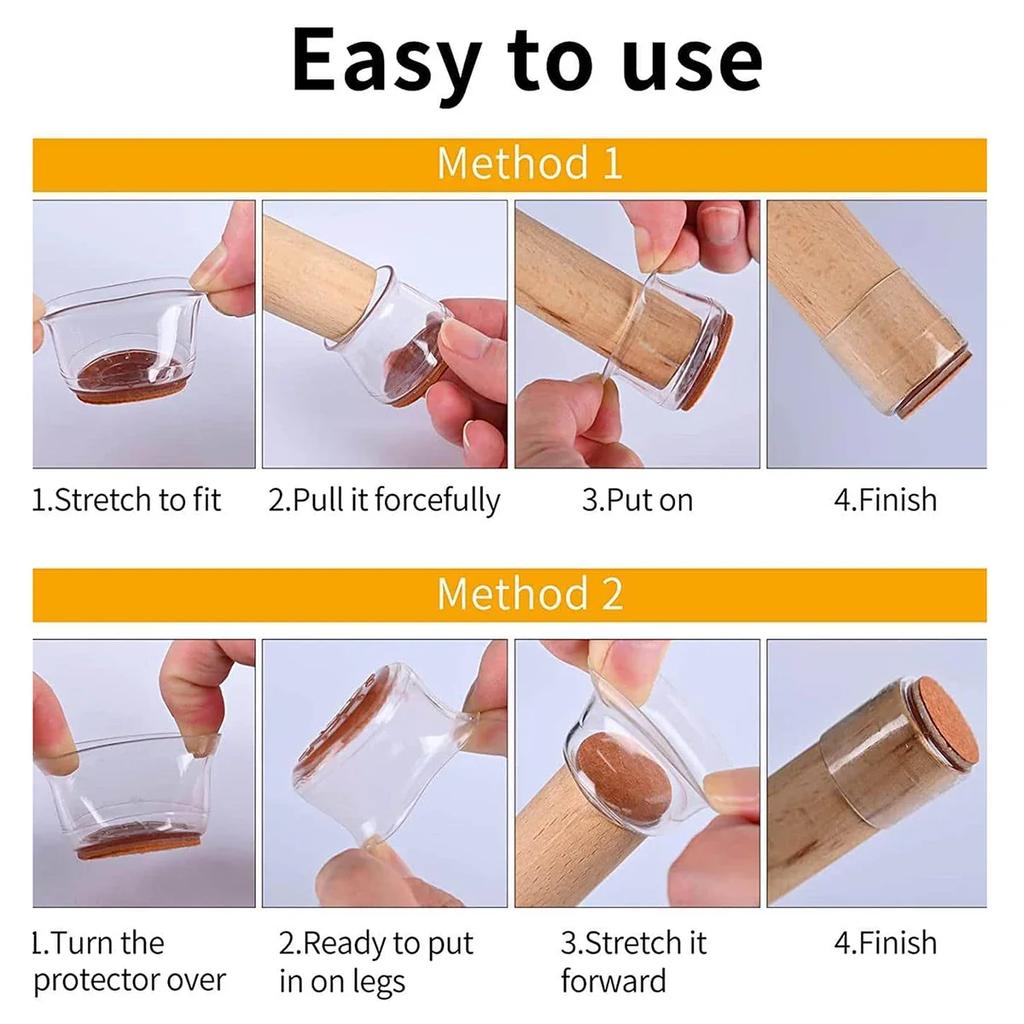 Easy to use

Method 1

1.Stretch to fit

2.Pull it forcefully

3.Put on

4.Finish

Method 2

1.Turn the protector over

2.Ready to put in on legs

3.Stretch it forward

4.Finish