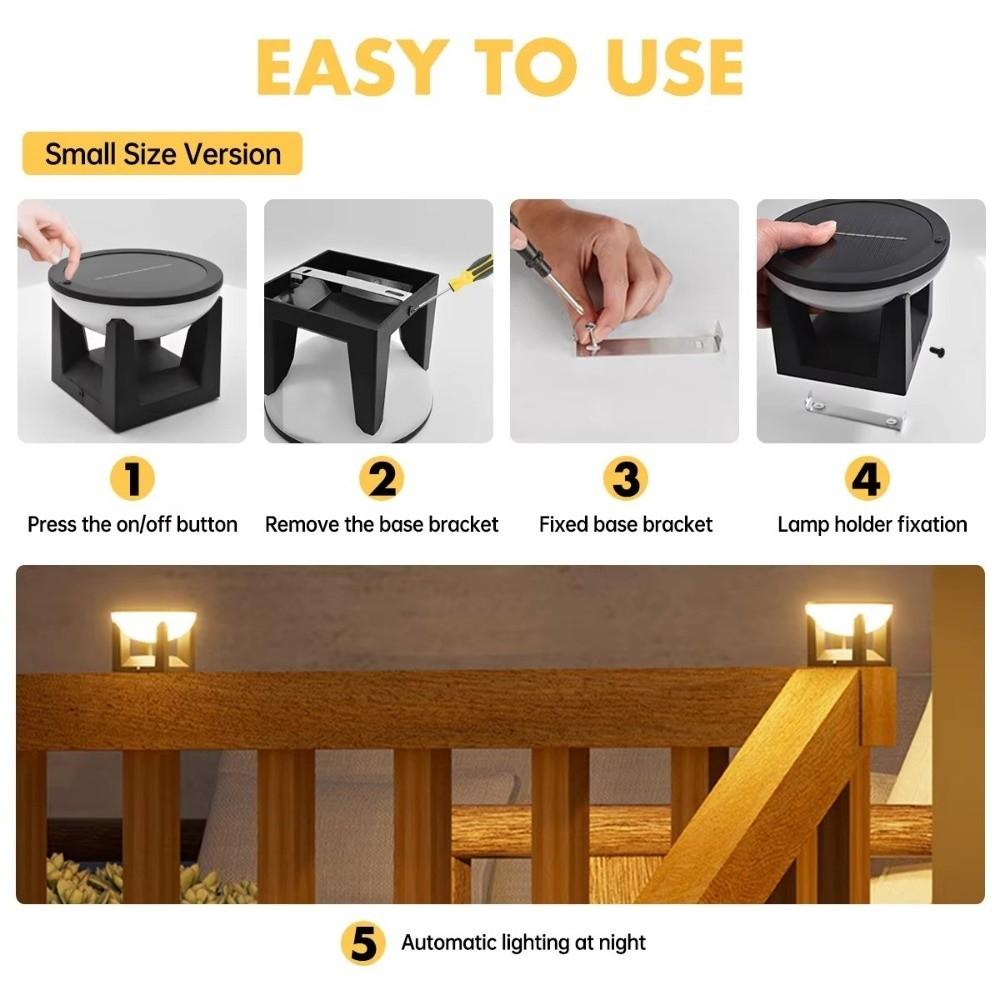 EASY TO USE

Small Size Version

1
Press the on/off button

2
Remove the base bracket

3
Fixed base bracket

4
Lamp holder fixation

5 Automatic lighting at night