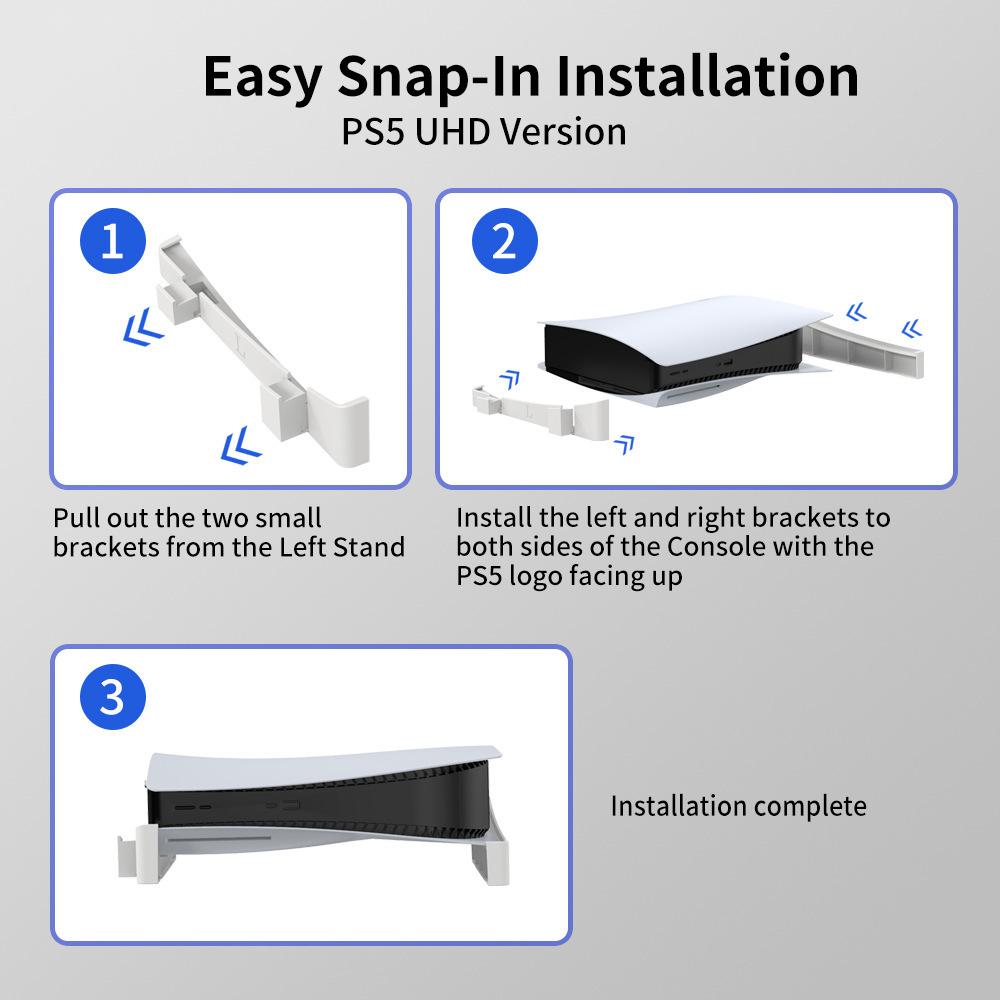 Easy Snap-In Installation
PS5 UHD Version

1

Pull out the two small brackets from the Left Stand

2

Install the left and right brackets to both sides of the Console with the PS5 logo facing up

3

Installation complete