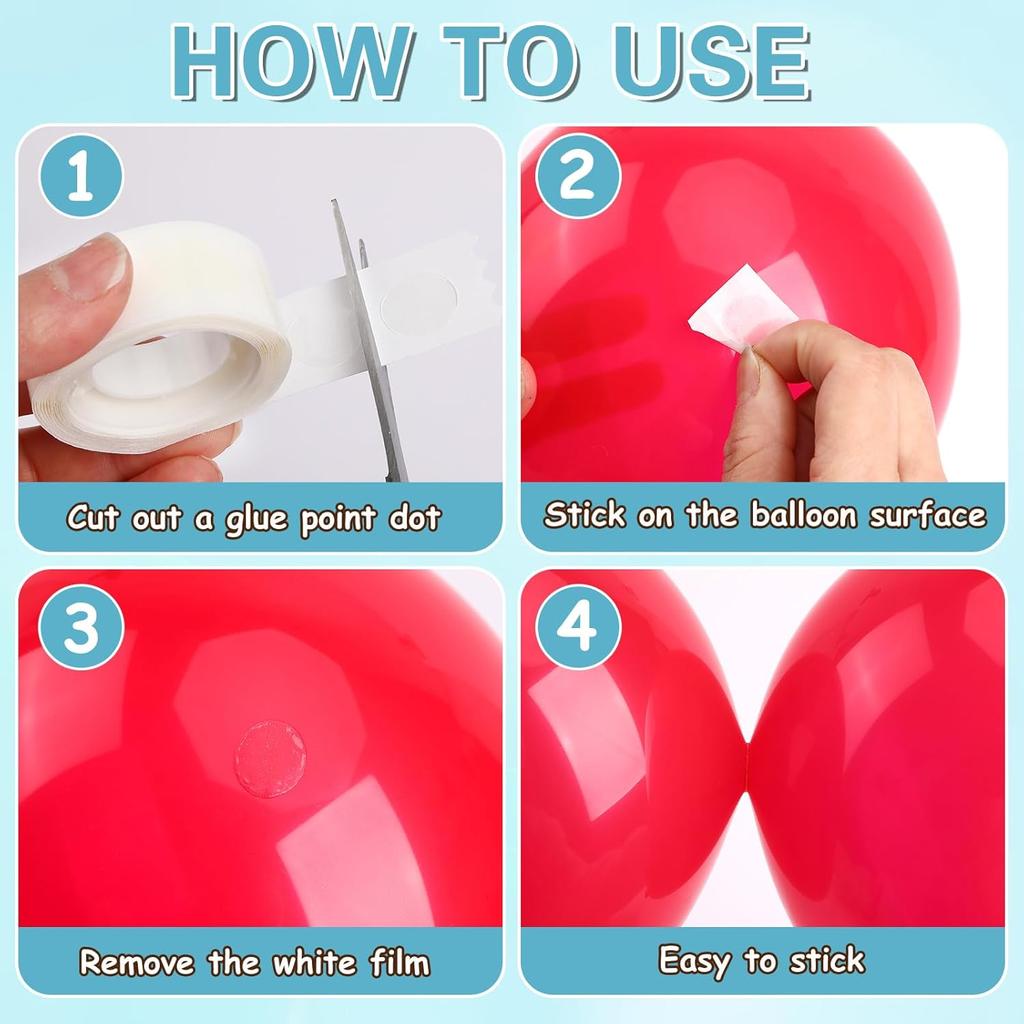 HOW TO USE

1

Cut out a glue point dot

2

Stick on the balloon surface

3

Remove the white film

4

Easy to stick