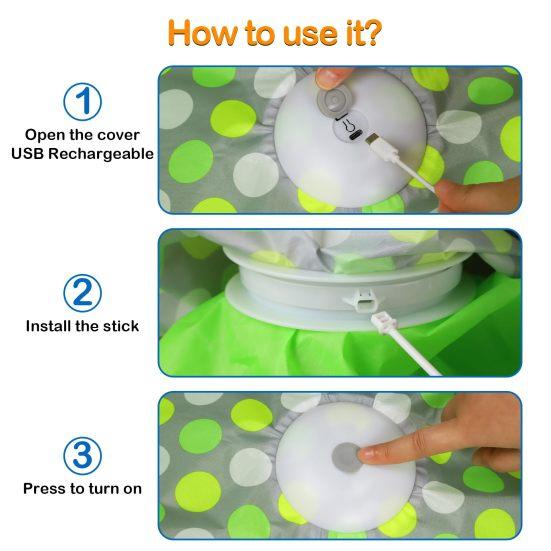 How to use it?

1
Open the cover
USB Rechargeable

2
Install the stick

3
Press to turn on