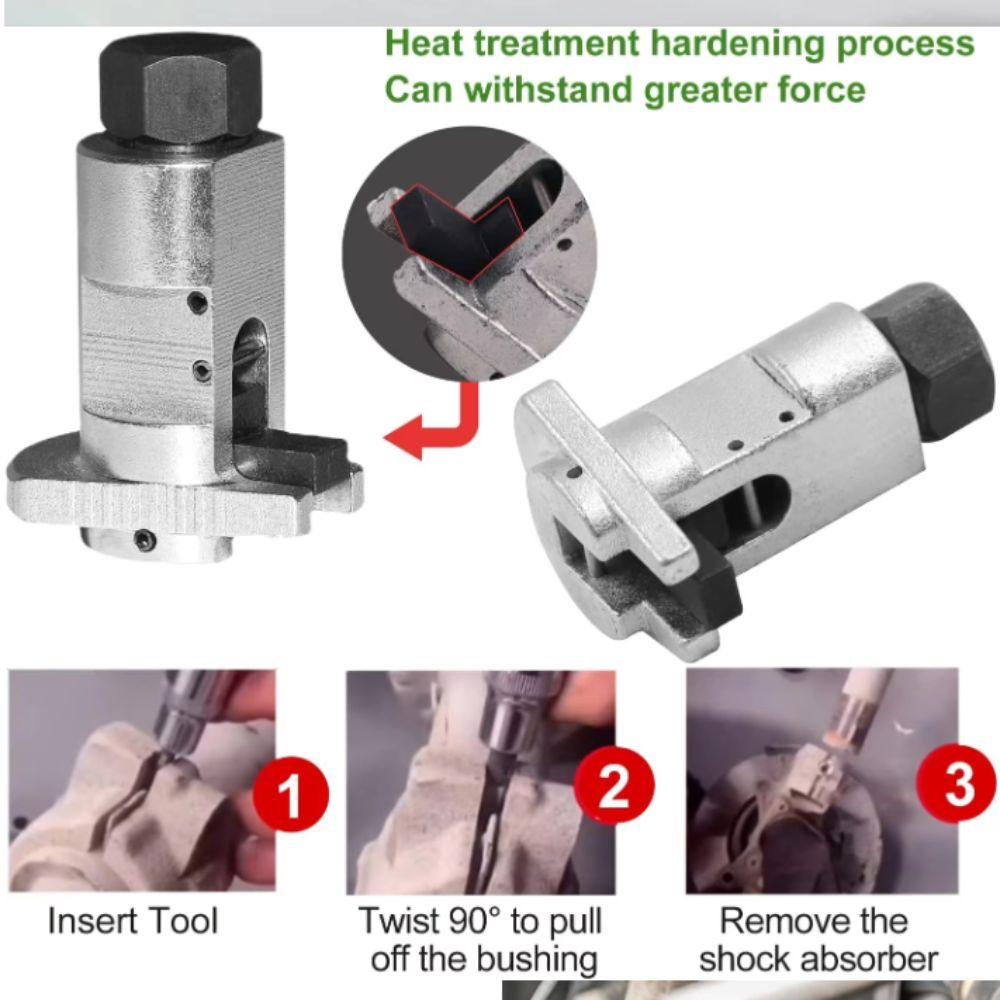 Heat treatment hardening process
Can withstand greater force

1

2

3

Insert Tool

Twist 90° to pull off the bushing

Remove the shock absorber