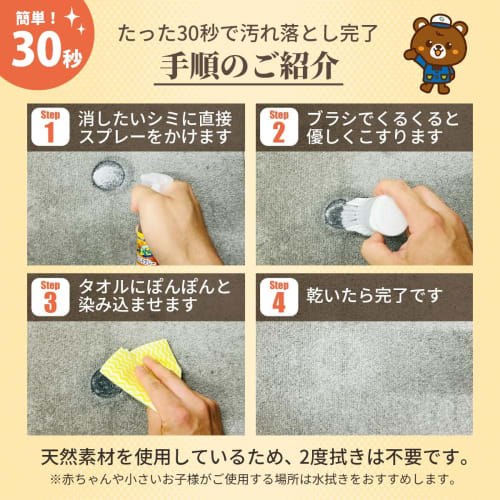 簡単！
30秒

たった30秒で汚れ落とし完了
手順のご紹介

Step 1
消したいシミに直接スプレーをかけます

Step 2
ブラシでくるくると優しくこすります

Step 3
タオルにぽんぽんと染み込ませます

Step 4
乾いたら完了です

天然素材を使用しているため、2度拭きは不要です。
※赤ちゃんや小さいお子様がご使用する場所は水拭きをおすすめします。