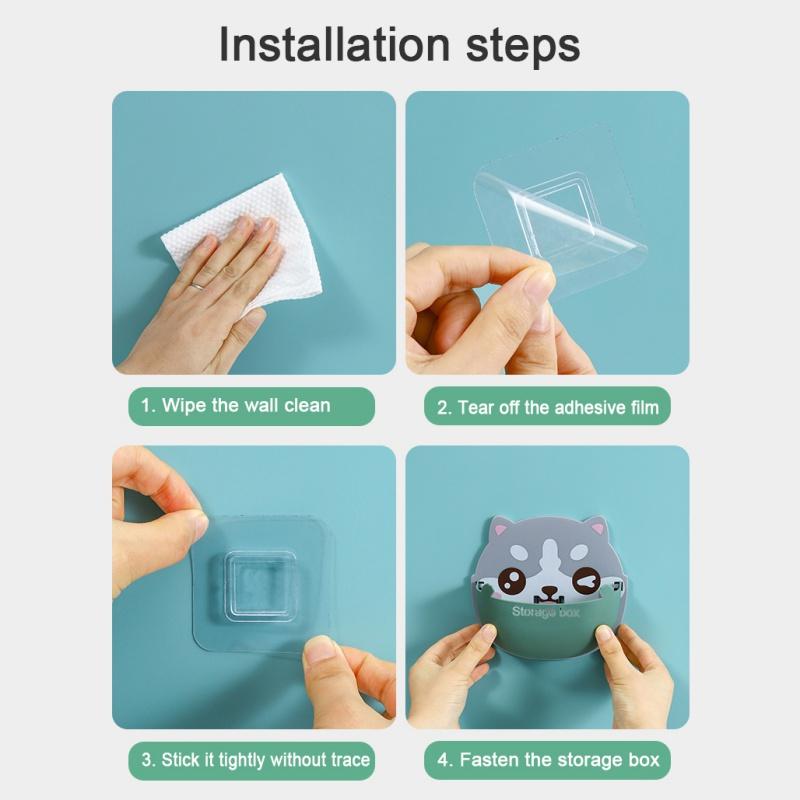 Installation steps

1. Wipe the wall clean

2. Tear off the adhesive film

Storage box

3. Stick it tightly without trace

4. Fasten the storage box