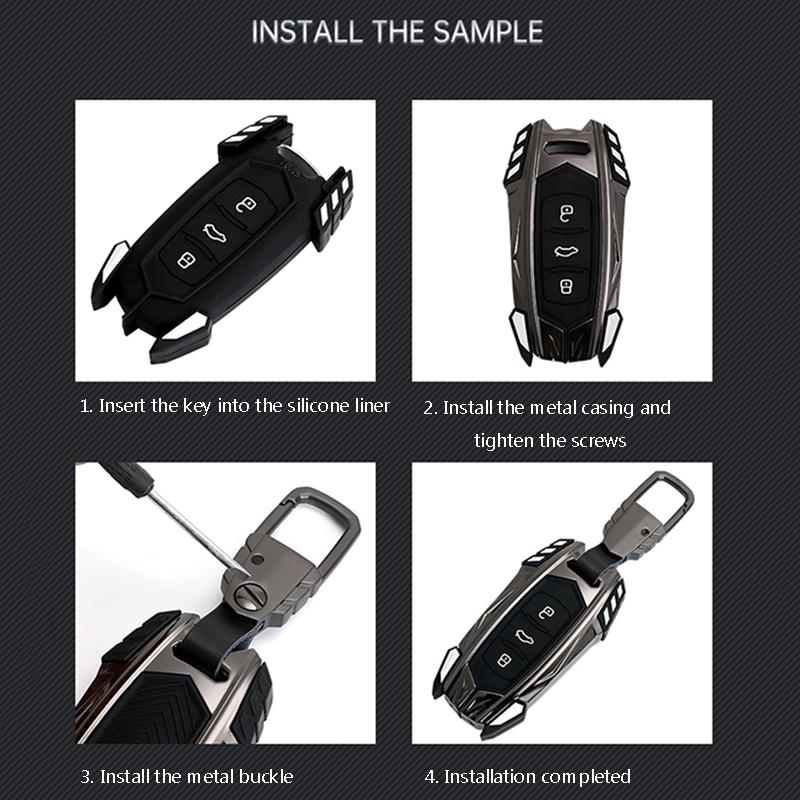 INSTALL THE SAMPLE

1. Insert the key into the silicone liner

2. Install the metal casing and tighten the screws

3. Install the metal buckle

4. Installation completed