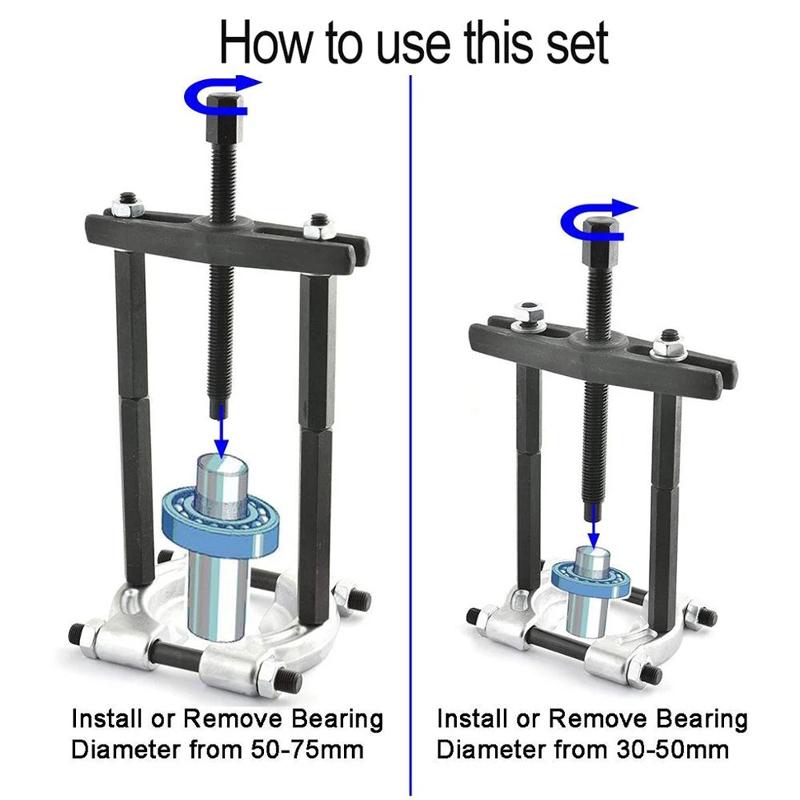 How to use this set

Install or Remove Bearing Diameter from 50-75mm

Install or Remove Bearing Diameter from 30-50mm