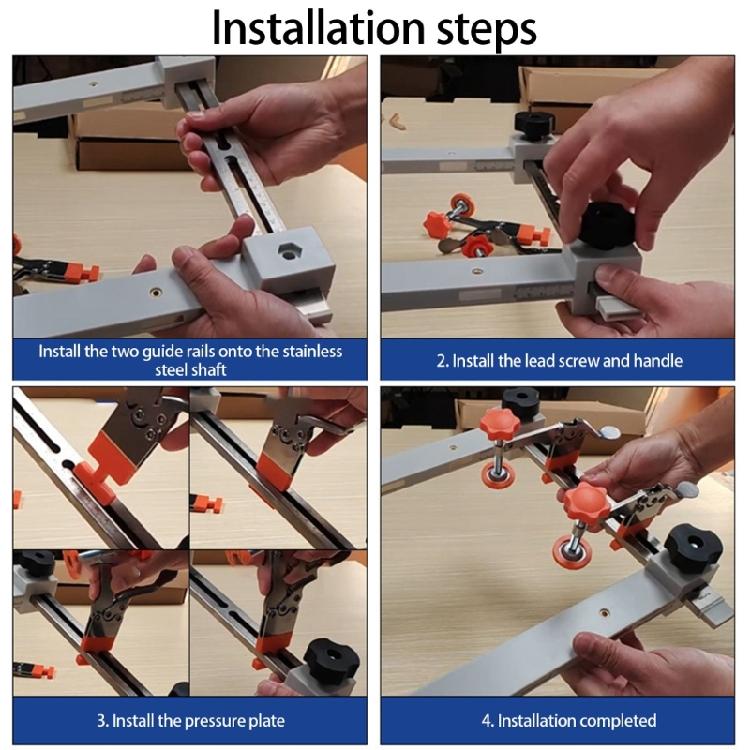 Installation steps

Install the two guide rails onto the stainless steel shaft

2. Install the lead screw and handle

3. Install the pressure plate

4. Installation completed