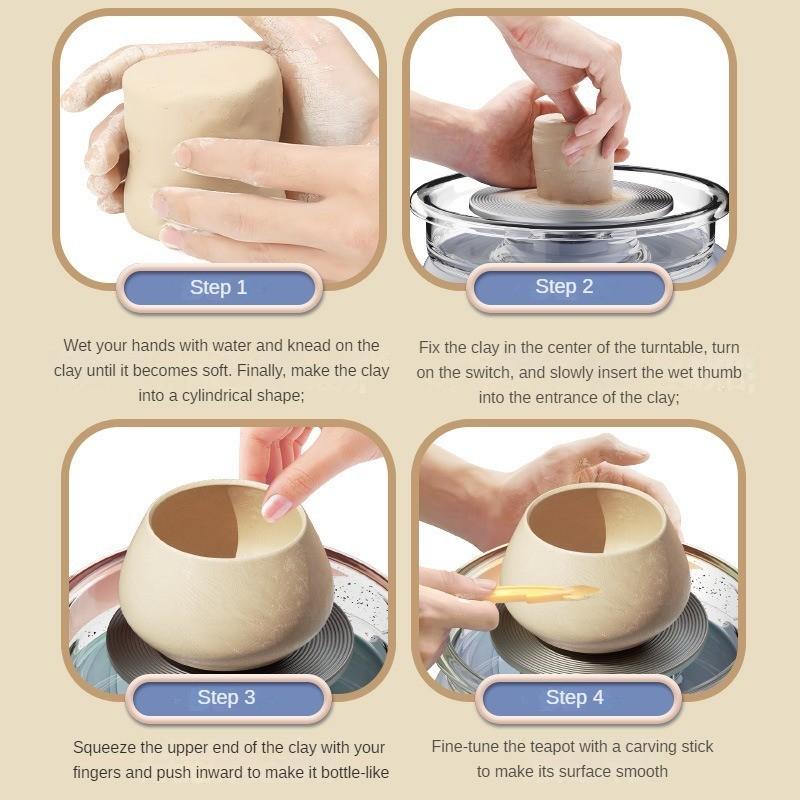 Step 1

Wet your hands with water and knead on the clay until it becomes soft. Finally, make the clay into a cylindrical shape;

Step 2

Fix the clay in the center of the turntable, turn on the switch, and slowly insert the wet thumb into the entrance of the clay;

Step 3

Squeeze the upper end of the clay with your fingers and push inward to make it bottle-like

Step 4

Fine-tune the teapot with a carving stick to make its surface smooth