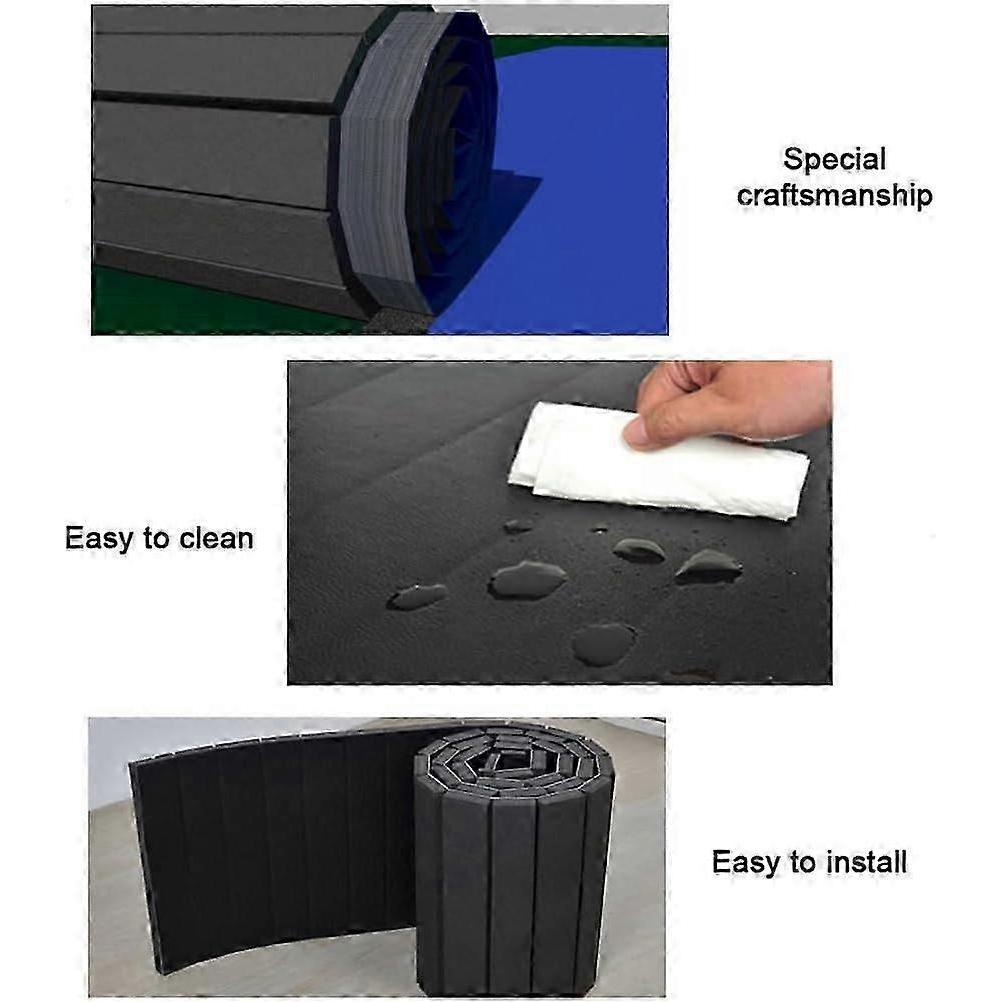 Special craftsmanship

Easy to clean

Easy to install