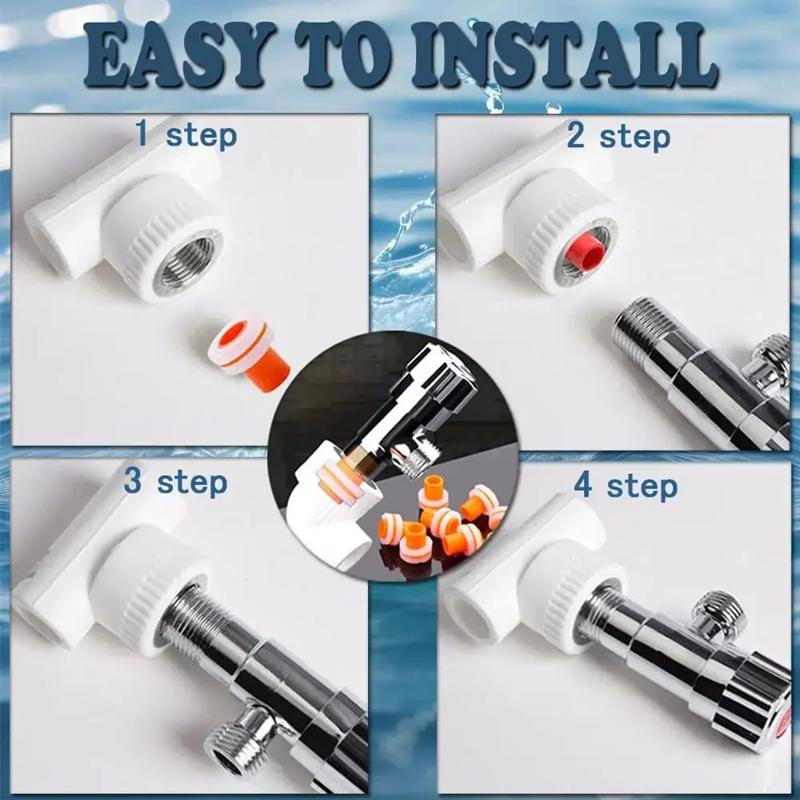 EASY TO INSTALL

1 step

2 step

3 step

4 step