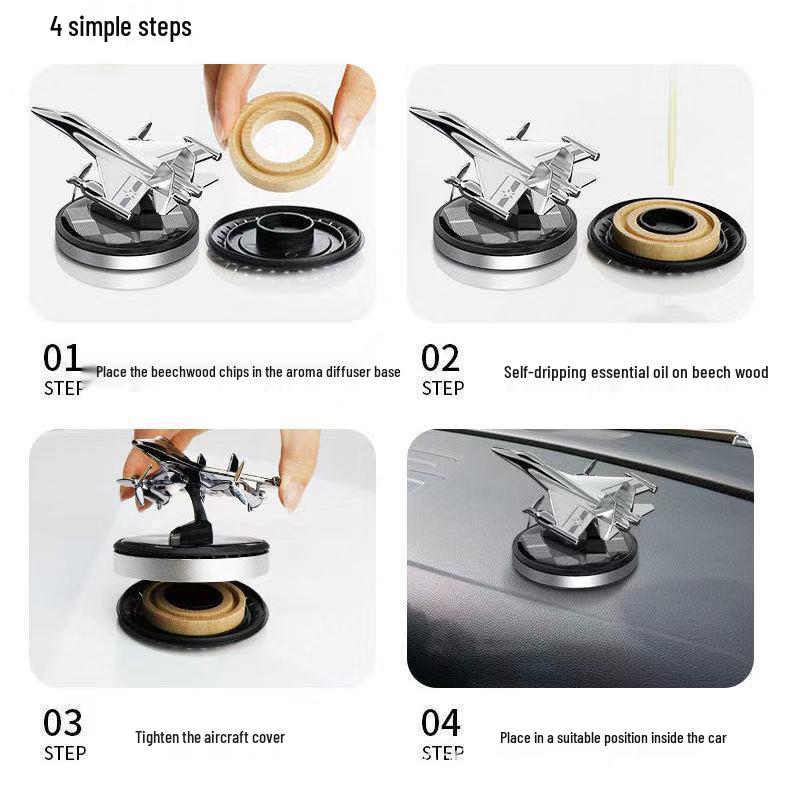 4 simple steps

01
STEP
Place the beechwood chips in the aroma diffuser base

02
STEP
Self-dripping essential oil on beech wood

03
STEP
Tighten the aircraft cover

04
STEP
Place in a suitable position inside the car