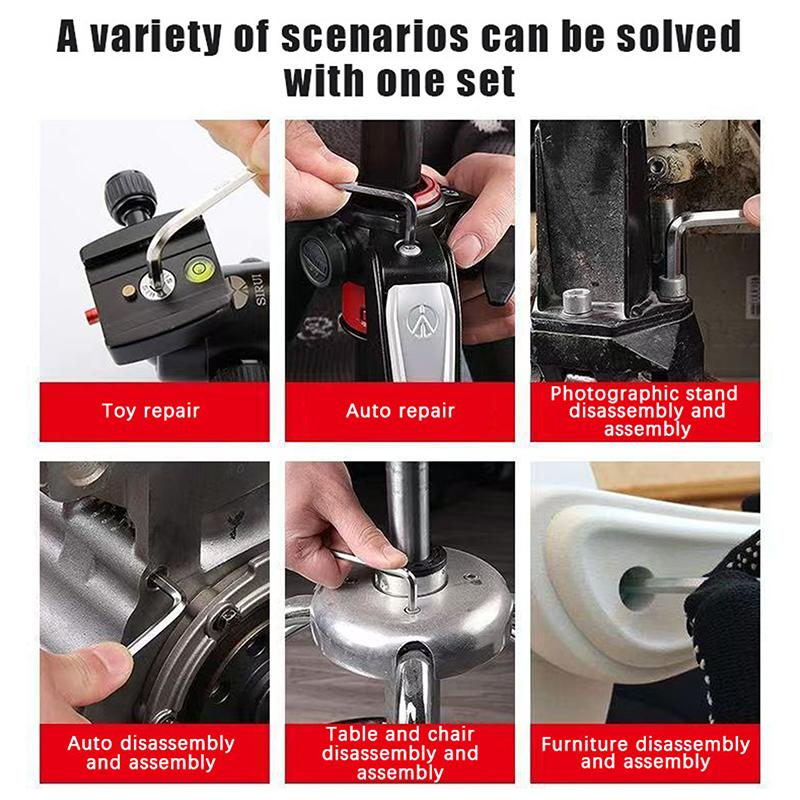 A variety of scenarios can be solved with one set

SIRUI

Toy repair

Auto repair

Photographic stand disassembly and assembly

Auto disassembly and assembly

Table and chair disassembly and assembly

Furniture disassembly and assembly