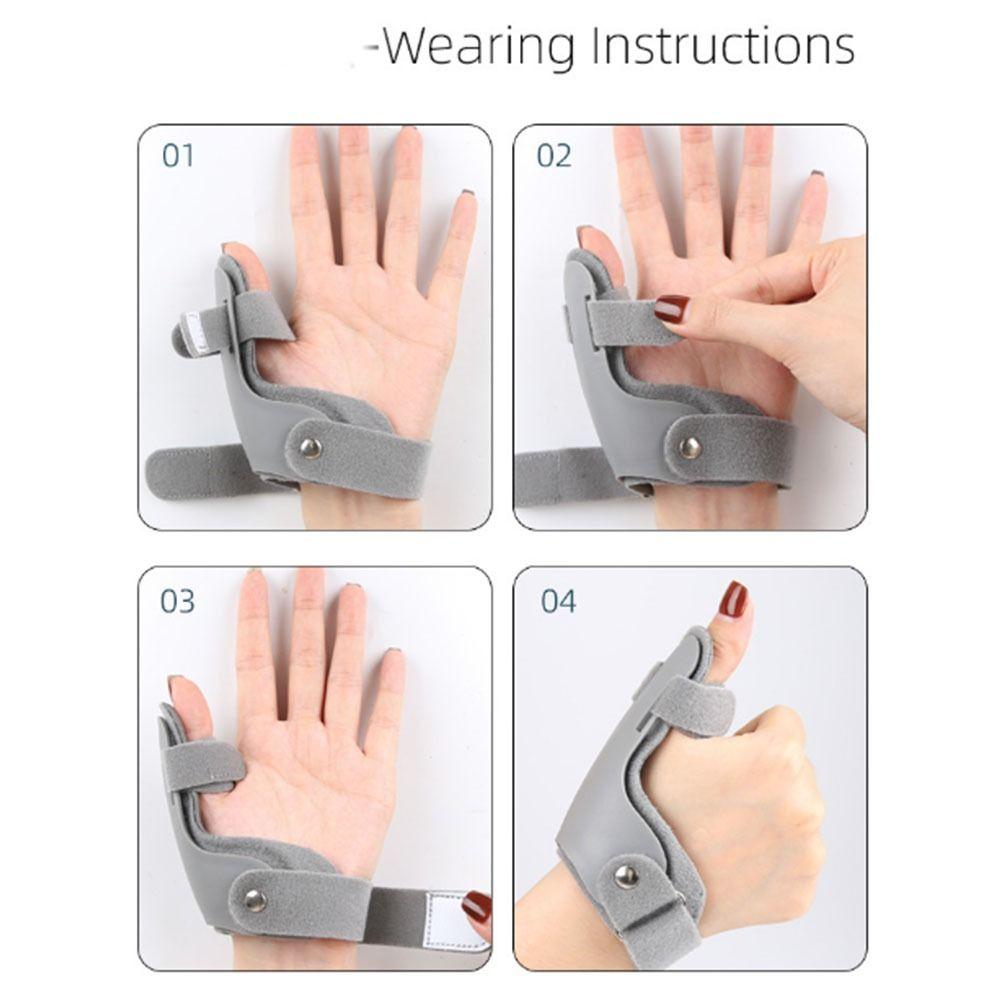 -Wearing Instructions

01

02

03

04