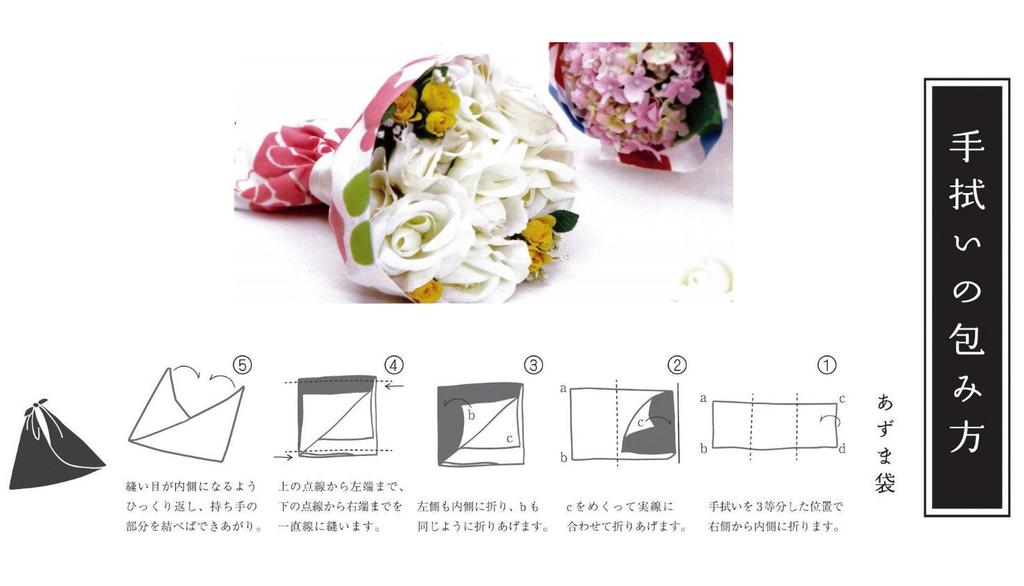 手拭いの包み方

あずま袋

①
a
b
c
d
手拭いを3等分した位置で右側から内側に折ります。

②
a
b
c
cをめくって実線に合わせて折りあげます。

③
b
c
左側も内側に折り、bも同じように折りあげます。

④
上の点線から左端まで、下の点線から右端までを一直線に縫います。

⑤
縫い目が内側になるようひっくり返し、持ち手の部分を結べばできあがり。