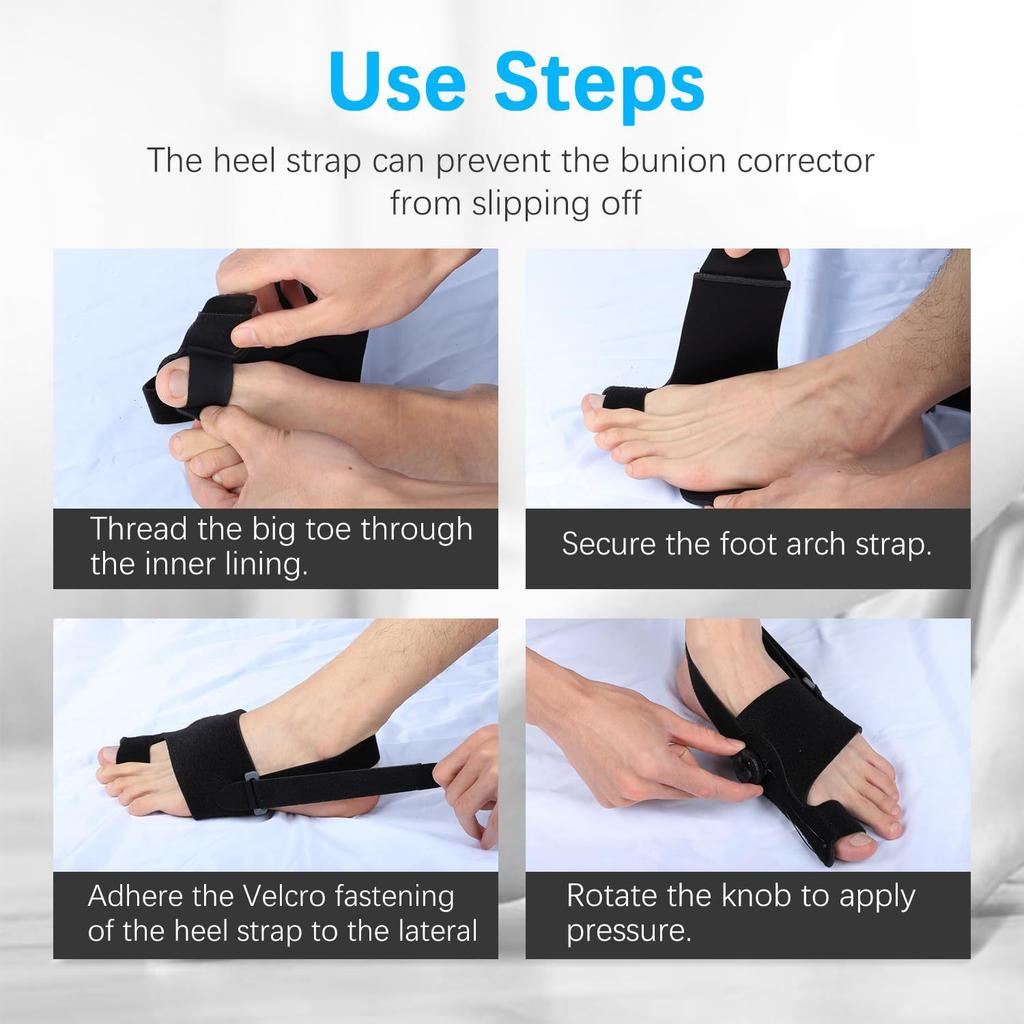 Use Steps

The heel strap can prevent the bunion corrector from slipping off

Thread the big toe through the inner lining.

Secure the foot arch strap.

Adhere the Velcro fastening of the heel strap to the lateral

Rotate the knob to apply pressure.