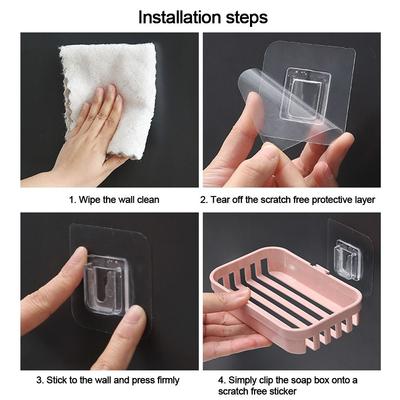 Installation steps

1. Wipe the wall clean

2. Tear off the scratch free protective layer

3. Stick to the wall and press firmly

4. Simply clip the soap box onto a scratch free sticker