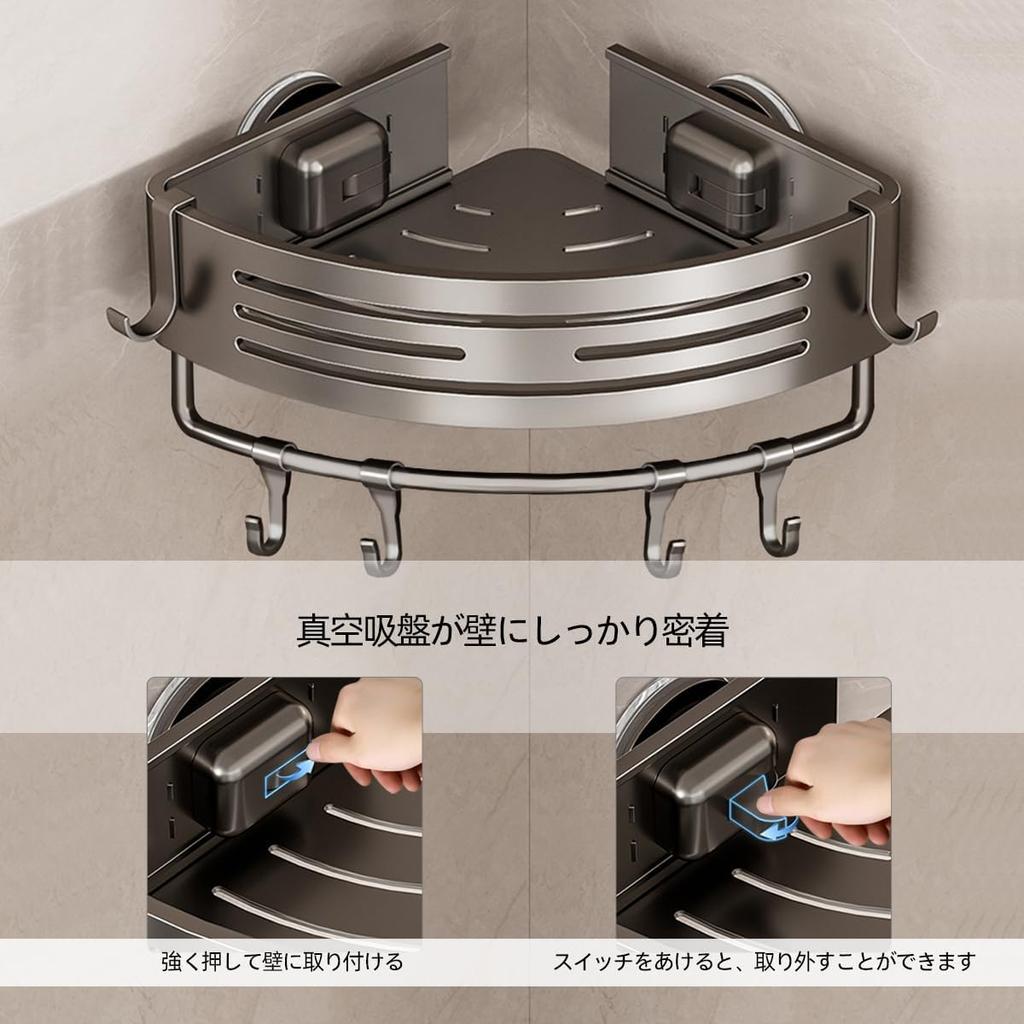 真空吸盤が壁にしっかり密着

強く押して壁に取り付ける

スイッチをあけると、取り外すことができます